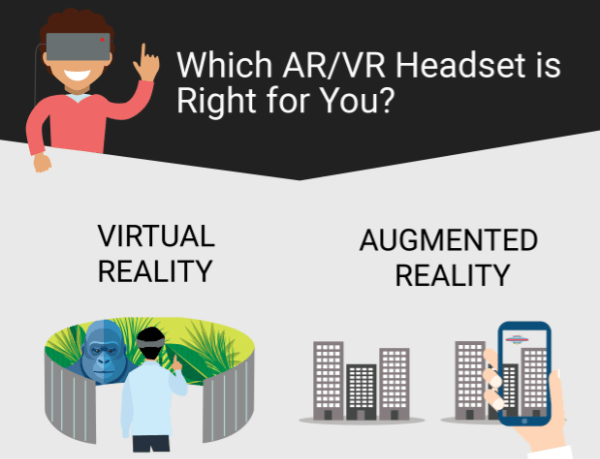 Which AR/VR Headset is Right for You?

VIRTUAL REALITY

AUGMENTED REALITY