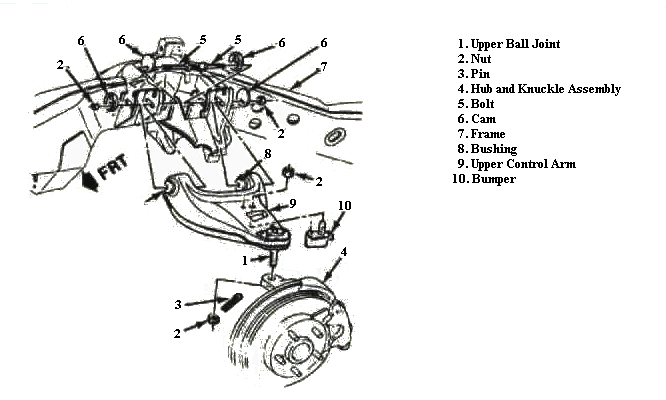 6
6
5
5
6
6
2
7
2
FRT
8
2
9
10
1
4
3
2

1. Upper Ball Joint
2. Nut
3. Pin
4. Hub and Knuckle Assembly
5. Bolt
6. Cam
7. Frame
8. Bushing
9. Upper Control Arm
10. Bumper