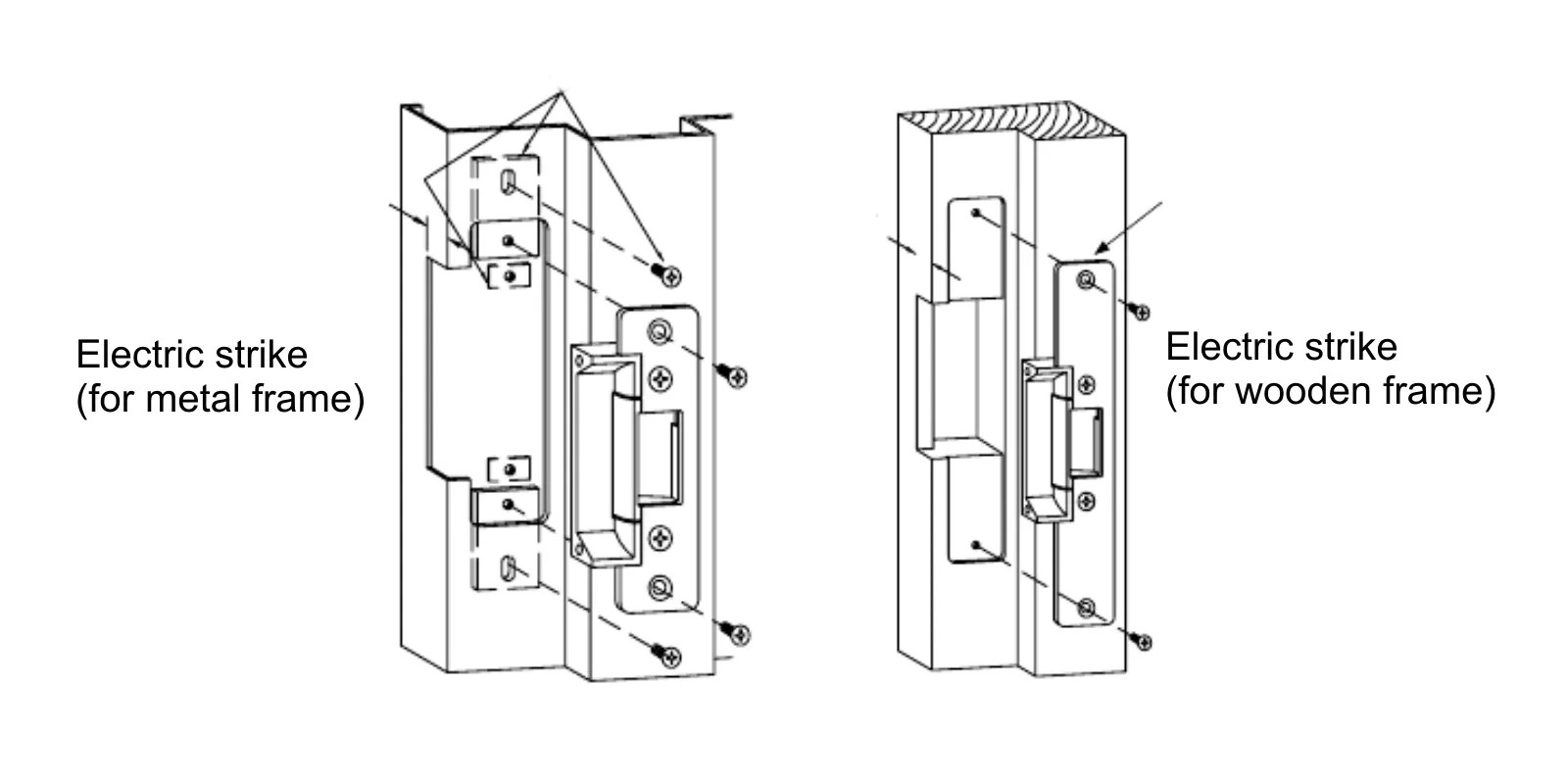 Electric strike
(for metal frame)

Electric strike
(for wooden frame)