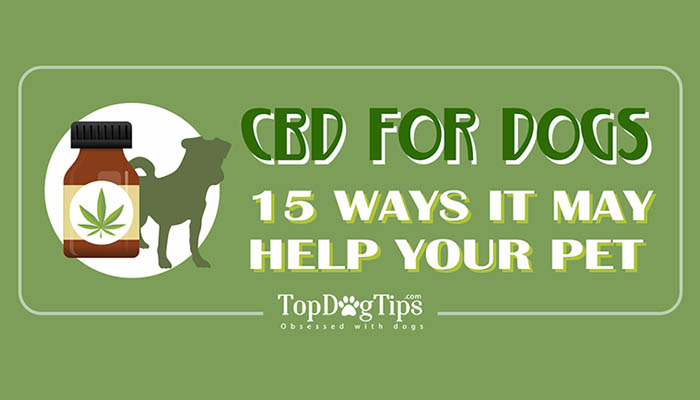 CBD FOR DOGS

15 WAYS IT MAY HELP YOUR PET

TopDogTips.com
Obsessed with dogs