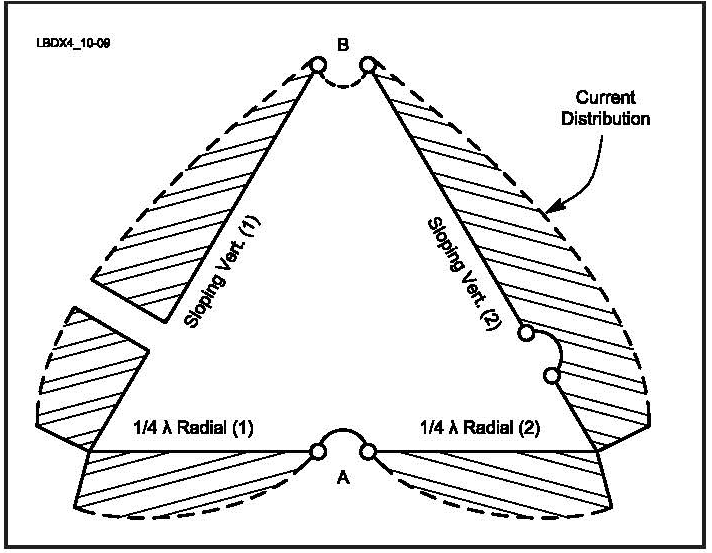 LBDX4_10-09

B

Current Distribution

Sloping Vert. (1)

Sloping Vert. (2)

1/4 λ Radial (1)

1/4 λ Radial (2)

A