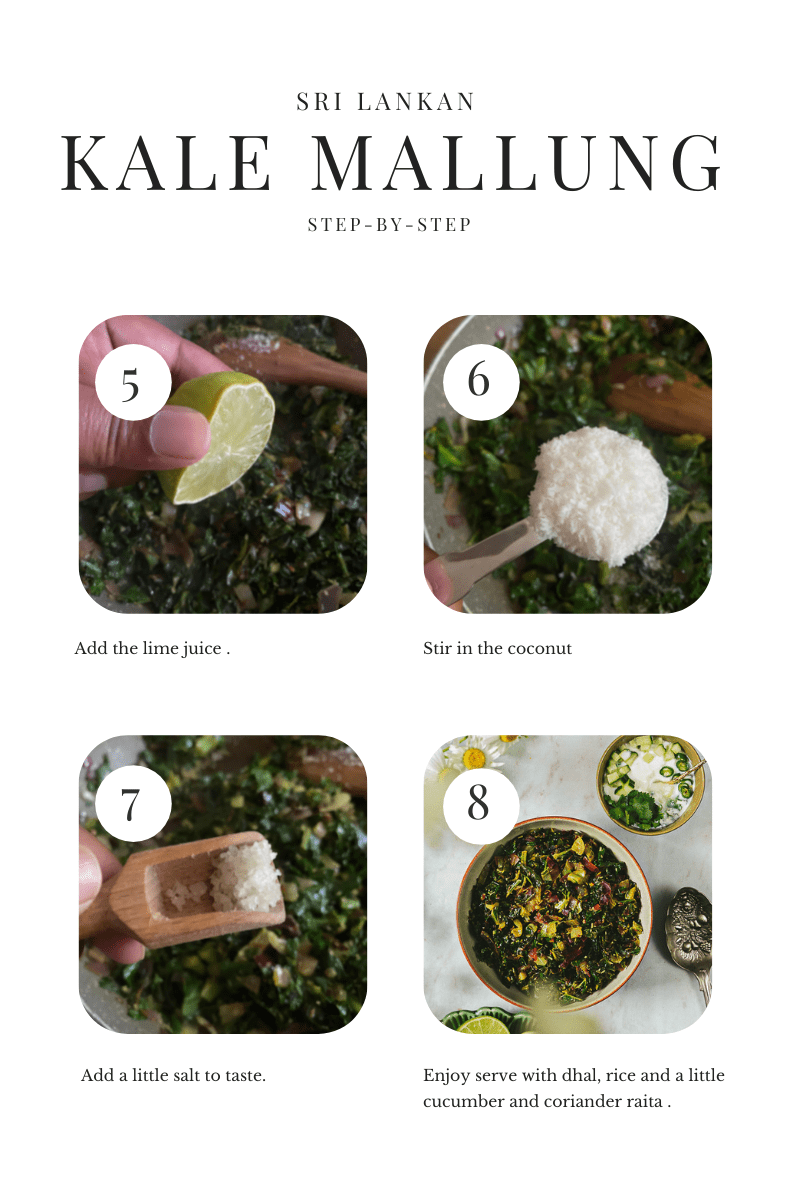 SRI LANKAN

KALE MALLUNG

STEP-BY-STEP

5

Add the lime juice .

6

Stir in the coconut

7

Add a little salt to taste.

8

Enjoy serve with dhal, rice and a little cucumber and coriander raita .