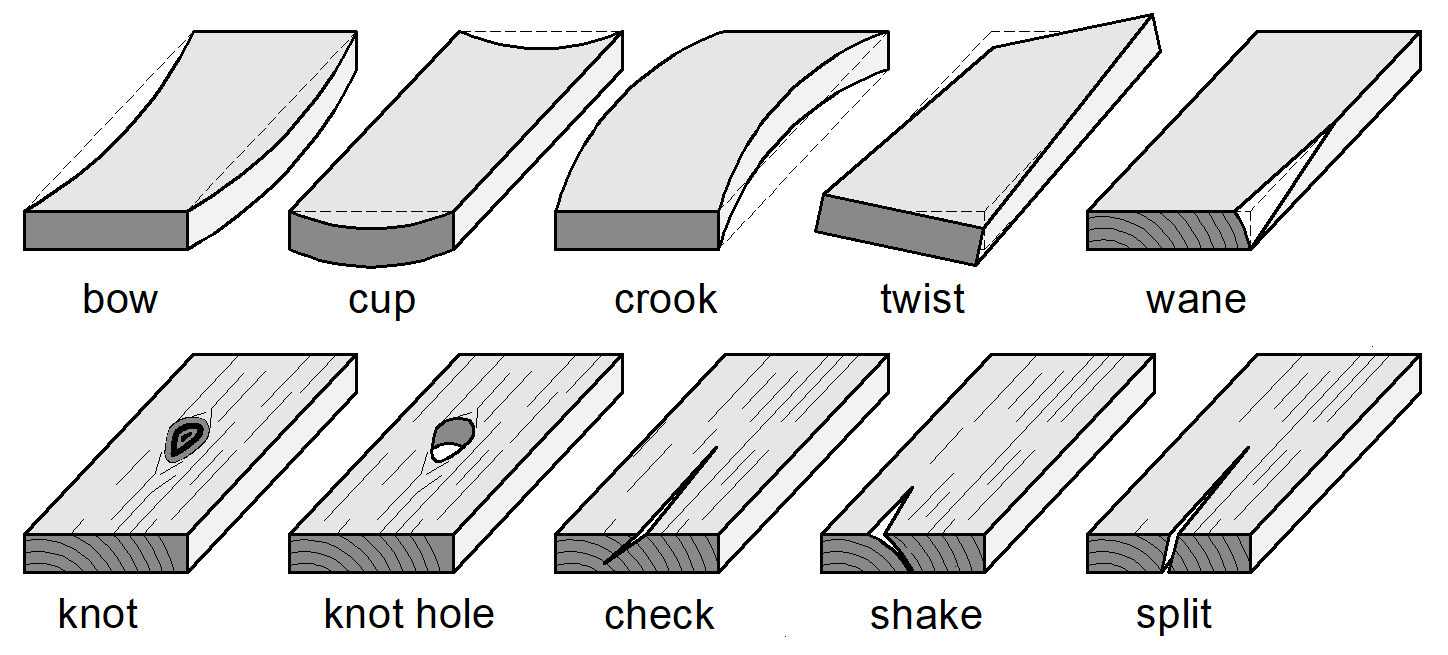 bow cup crook twist wane

knot knot hole check shake split