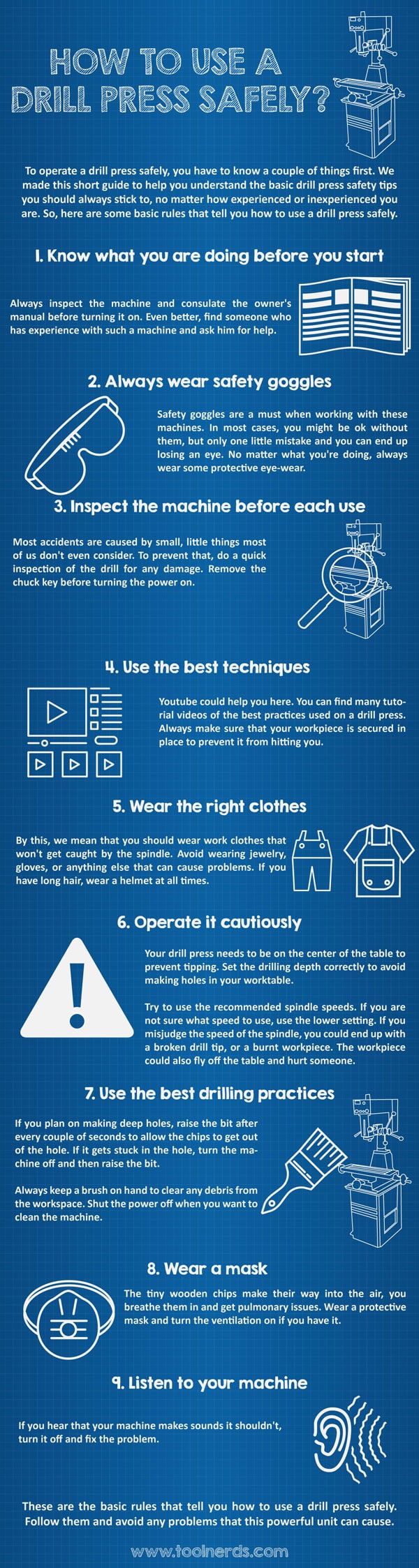 HOW TO USE A DRILL PRESS SAFELY?

To operate a drill press safely, you have to know a couple of things first. We made this short guide to help you understand the basic drill press safety tips you should always stick to, no matter how experienced or inexperienced you are. So, here are some basic rules that tell you how to use a drill press safely.

1. Know what you are doing before you start

Always inspect the machine and consulate the owner's manual before turning it on. Even better, find someone who has experience with such a machine and ask him for help.

2. Always wear safety goggles

Safety goggles are a must when working with these machines. In most cases, you might be ok without them, but only one little mistake and you can end up losing an eye. No matter what you're doing, always wear some protective eye-wear.

3. Inspect the machine before each use

Most accidents are caused by small, little things most of us don't even consider. To prevent that, do a quick inspection of the drill for any damage. Remove the chuck key before turning the power on.

4. Use the best techniques

Youtube could help you here. You can find many tutorial videos of the best practices used on a drill press. Always make sure that your workpiece is secured in place to prevent it from hitting you.

5. Wear the right clothes

By this, we mean that you should wear work clothes that won't get caught by the spindle. Avoid wearing jewelry, gloves, or anything else that can cause problems. If you have long hair, wear a helmet at all times.

6. Operate it cautiously

Your drill press needs to be on the center of the table to prevent tipping. Set the drilling depth correctly to avoid making holes in your worktable.

Try to use the recommended spindle speeds. If you are not sure what speed to use, use the lower setting. If you misjudge the speed of the spindle, you could end up with a broken drill tip, or a burnt workpiece. The workpiece could also fly off the table and hurt someone.

7. Use the best drilling practices

If you plan on making deep holes, raise the bit after every couple of seconds to allow the chips to get out of the hole. If it gets stuck in the hole, turn the machine off and then raise the bit.

Always keep a brush on hand to clear any debris from the workspace. Shut the power off when you want to clean the machine.

8. Wear a mask

The tiny wooden chips make their way into the air, you breathe them in and get pulmonary issues. Wear a protective mask and turn the ventilation on if you have it.

9. Listen to your machine

If you hear that your machine makes sounds it shouldn't, turn it off and fix the problem.

These are the basic rules that tell you how to use a drill press safely. Follow them and avoid any problems that this powerful unit can cause.

www.toolnerds.com