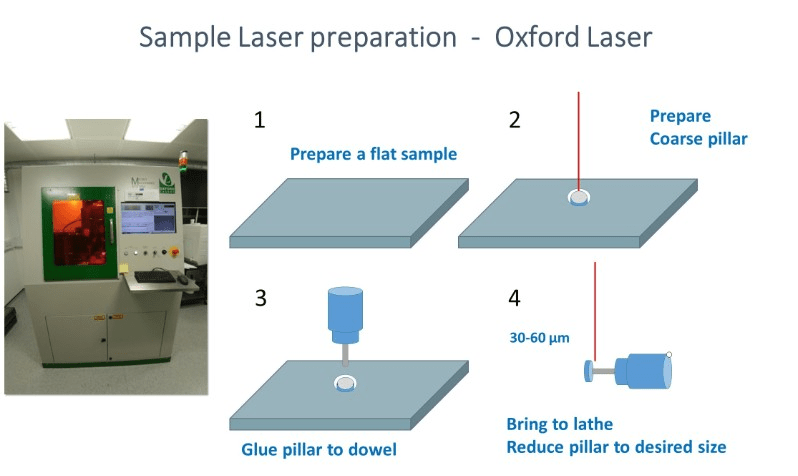 Sample Laser preparation - Oxford Laser

1
Prepare a flat sample

2
Prepare
Coarse pillar

3
Glue pillar to dowel

4
30-60 μm

Bring to lathe
Reduce pillar to desired size