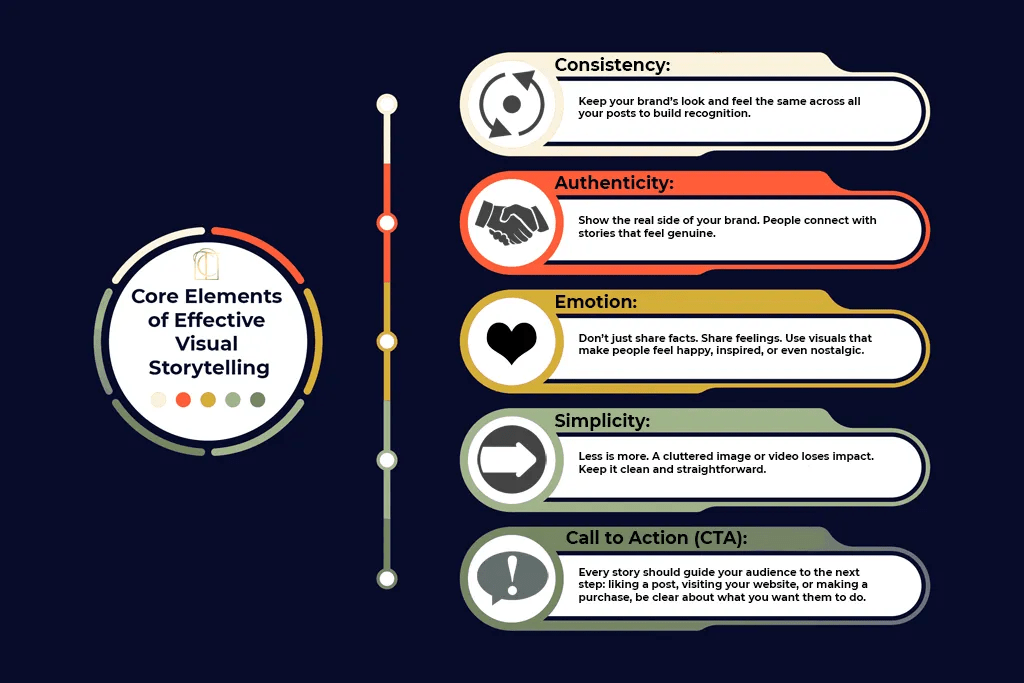 Core Elements of Effective Visual Storytelling

Consistency:
Keep your brand's look and feel the same across all your posts to build recognition.

Authenticity:
Show the real side of your brand. People connect with stories that feel genuine.

Emotion:
Don't just share facts. Share feelings. Use visuals that make people feel happy, inspired, or even nostalgic.

Simplicity:
Less is more. A cluttered image or video loses impact. Keep it clean and straightforward.

Call to Action (CTA):
Every story should guide your audience to the next step: liking a post, visiting your website, or making a purchase, be clear about what you want them to do.