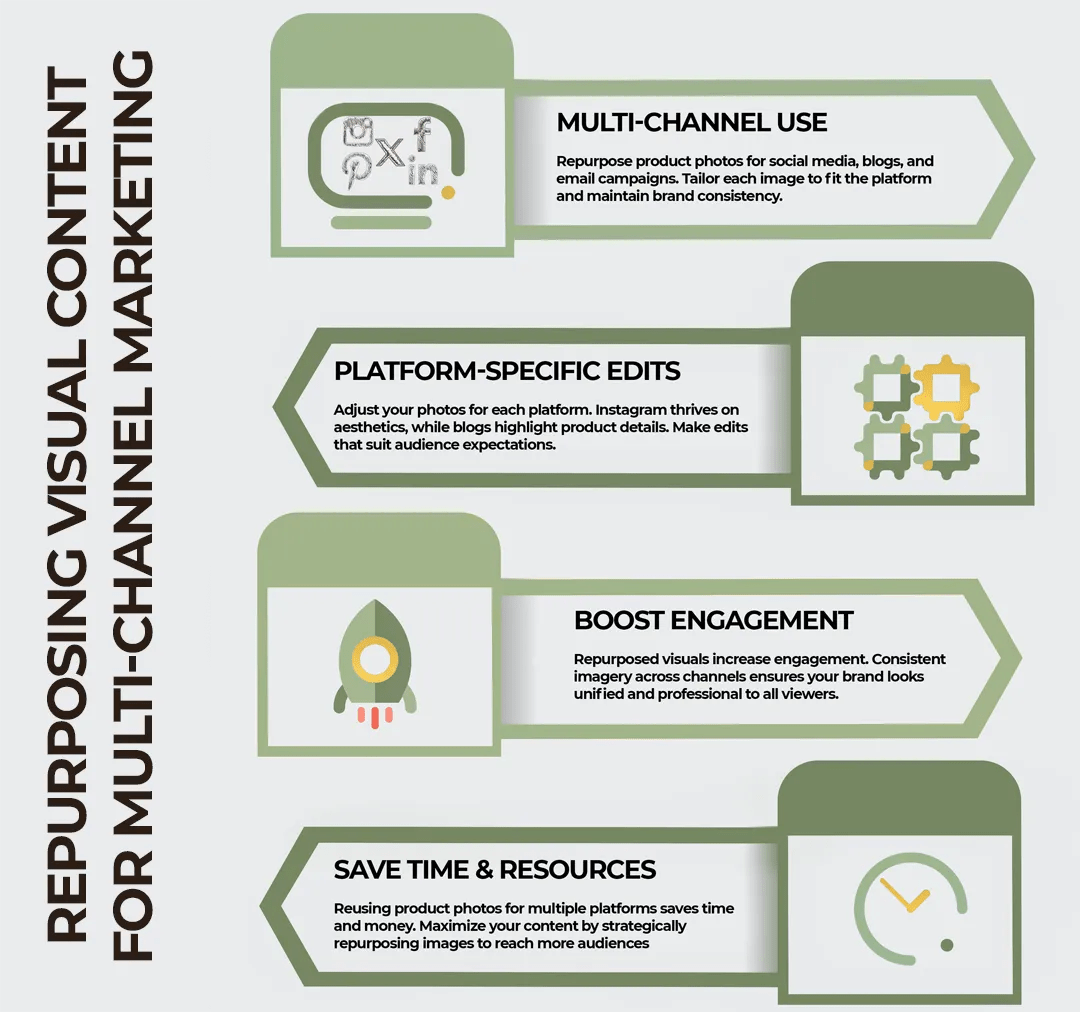 REPURPOSING VISUAL CONTENT FOR MULTI-CHANNEL MARKETING

MULTI-CHANNEL USE

Repurpose product photos for social media, blogs, and email campaigns. Tailor each image to fit the platform and maintain brand consistency.

PLATFORM-SPECIFIC EDITS

Adjust your photos for each platform. Instagram thrives on aesthetics, while blogs highlight product details. Make edits that suit audience expectations.

BOOST ENGAGEMENT

Repurposed visuals increase engagement. Consistent imagery across channels ensures your brand looks unified and professional to all viewers.

SAVE TIME & RESOURCES

Reusing product photos for multiple platforms saves time and money. Maximize your content by strategically repurposing images to reach more audiences