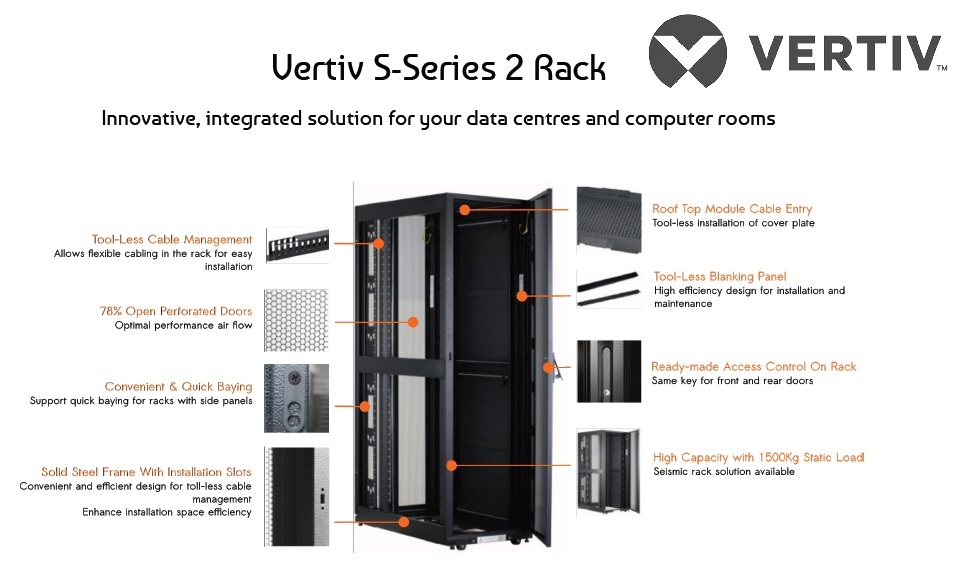 Vertiv S-Series 2 Rack

VERTIV™

Innovative, integrated solution for your data centres and computer rooms

Tool-Less Cable Management
Allows flexible cabling in the rack for easy installation

78% Open Perforated Doors
Optimal performance air flow

Convenient & Quick Baying
Support quick baying for racks with side panels

Solid Steel Frame With Installation Slots
Convenient and efficient design for toll-less cable management
Enhance installation space efficiency

Roof Top Module Cable Entry
Tool-less installation of cover plate

Tool-Less Blanking Panel
High efficiency design for installation and maintenance

Ready-made Access Control On Rack
Same key for front and rear doors

High Capacity with 1500Kg Static Load!
Seismic rack solution available