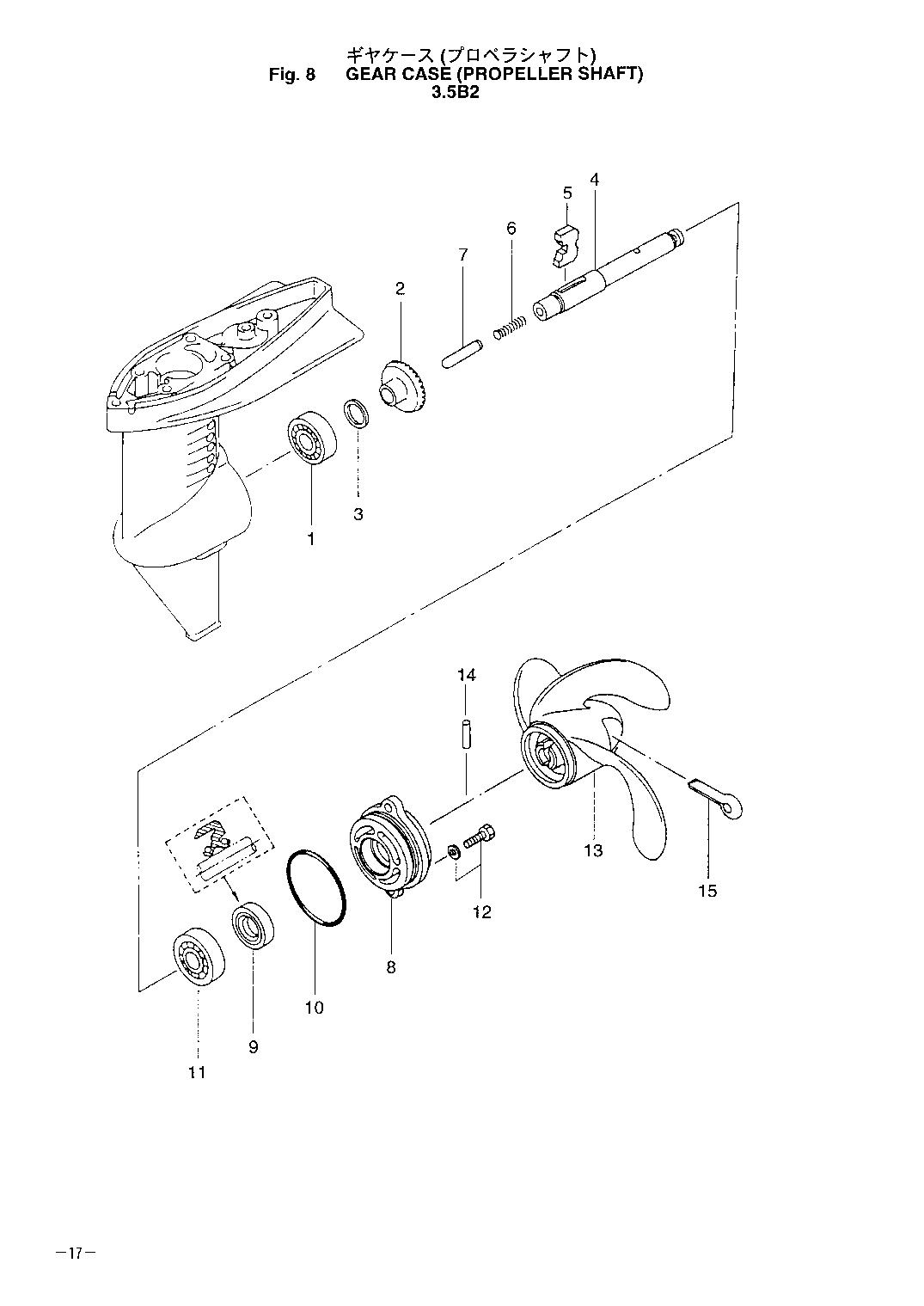 ギヤケース (プロペラシャフト)
Fig. 8 GEAR CASE (PROPELLER SHAFT)
3.5B2

5
4
6
7
2
3
1

14
13
15
12
8
10
9
11

—17—