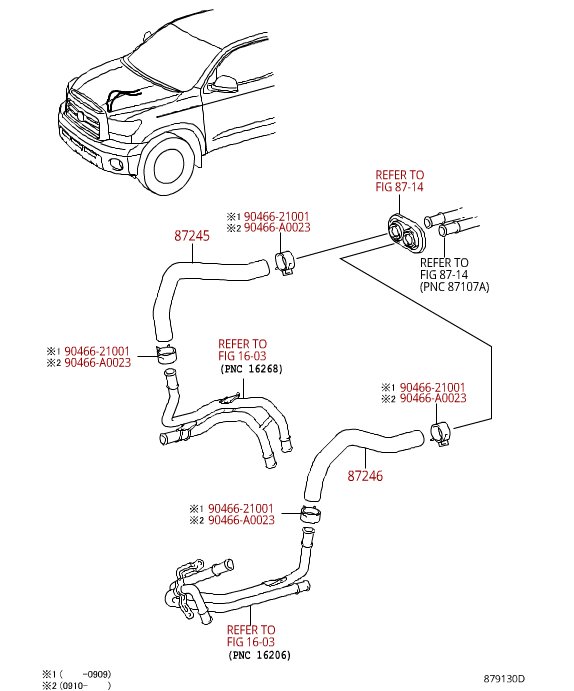 REFER TO
FIG 87-14

※1 90466-21001
※2 90466-A0023

87245

REFER TO
FIG 87-14
(PNC 87107A)

※1 90466-21001
※2 90466-A0023

REFER TO
FIG 16-03
(PNC 16268)

※1 90466-21001
※2 90466-A0023

87246

※1 90466-21001
※2 90466-A0023

REFER TO
FIG 16-03
(PNC 16206)

※1 ( -0909)
※2 (0910- )

879130D