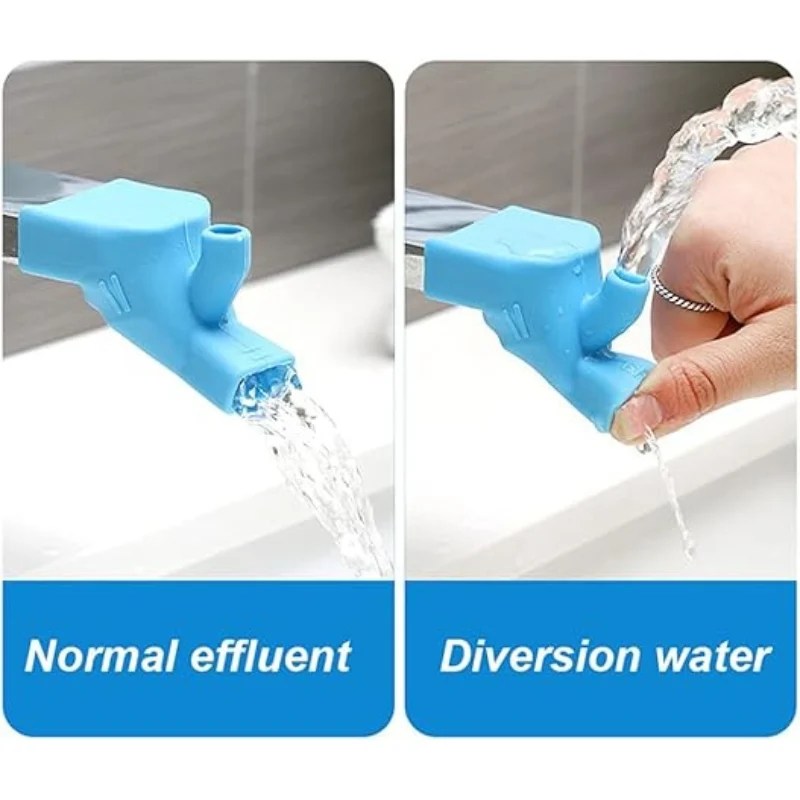 Normal effluent

Diversion water