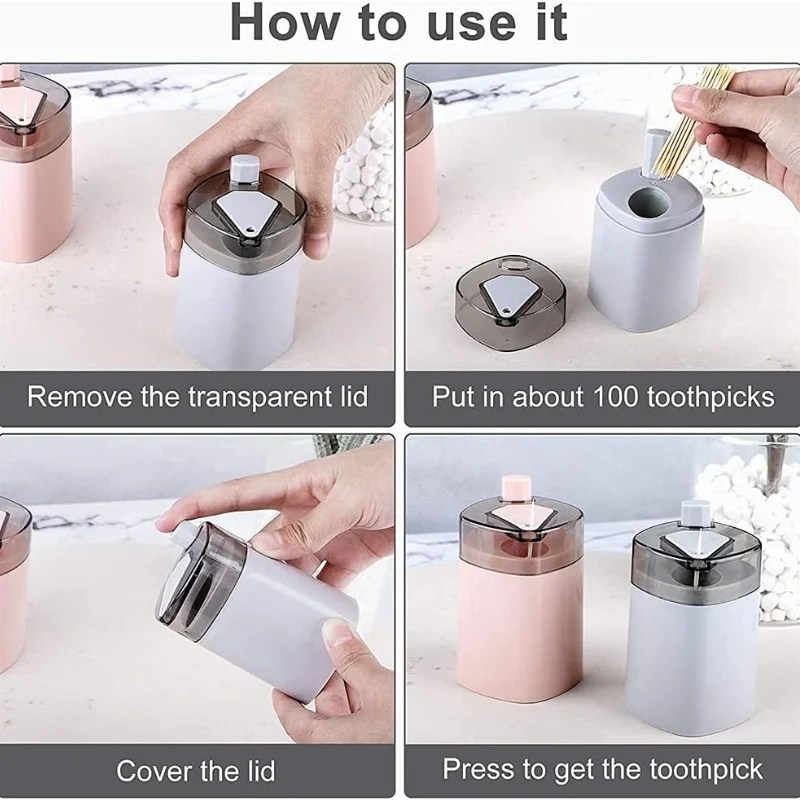 How to use it

Remove the transparent lid

Put in about 100 toothpicks

Cover the lid

Press to get the toothpick