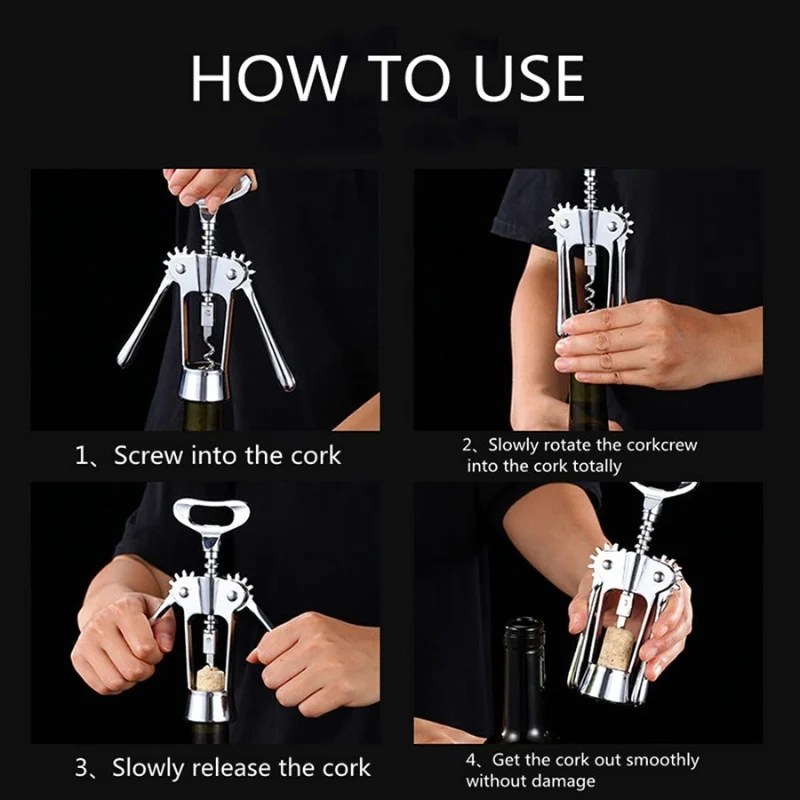 HOW TO USE

1、Screw into the cork

2、Slowly rotate the corkcrew into the cork totally

3、Slowly release the cork

4、Get the cork out smoothly without damage