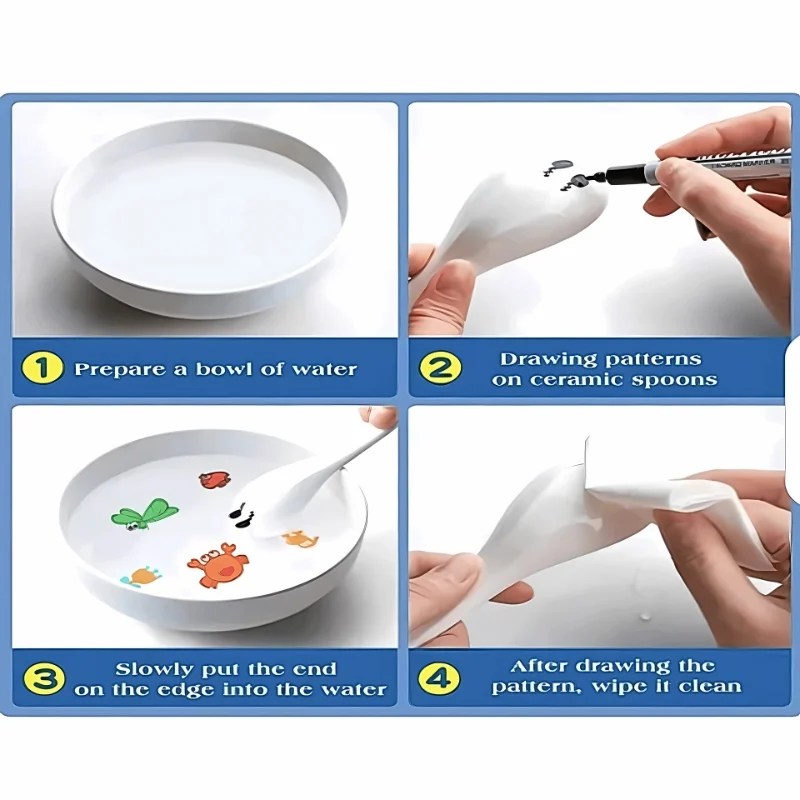 1 Prepare a bowl of water

2 Drawing patterns on ceramic spoons

3 Slowly put the end on the edge into the water

4 After drawing the pattern, wipe it clean