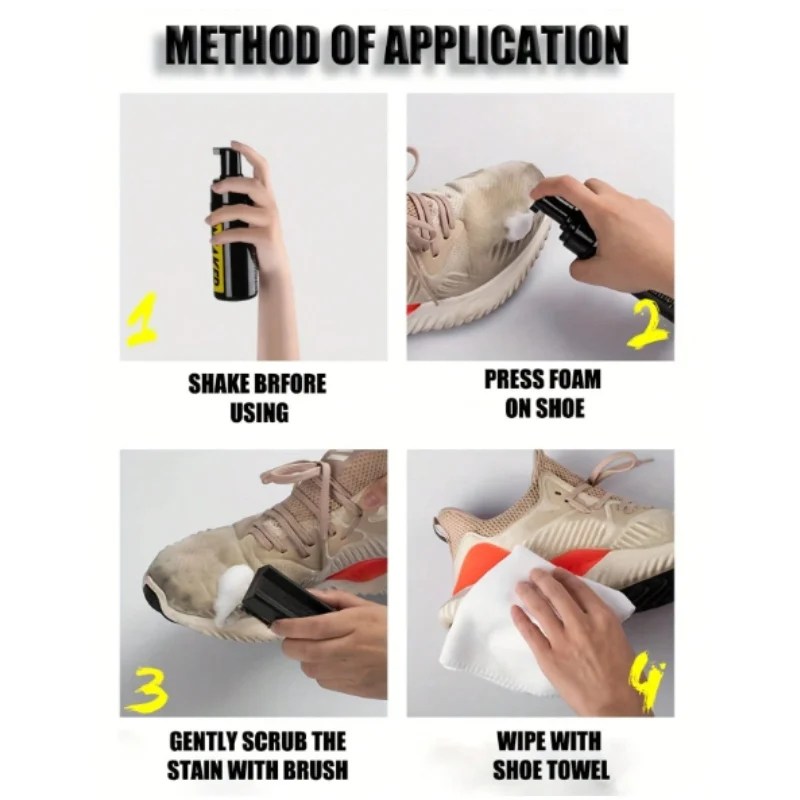 METHOD OF APPLICATION

1

SHAKE BRFORE USING

2

PRESS FOAM ON SHOE

3

GENTLY SCRUB THE STAIN WITH BRUSH

4

WIPE WITH SHOE TOWEL