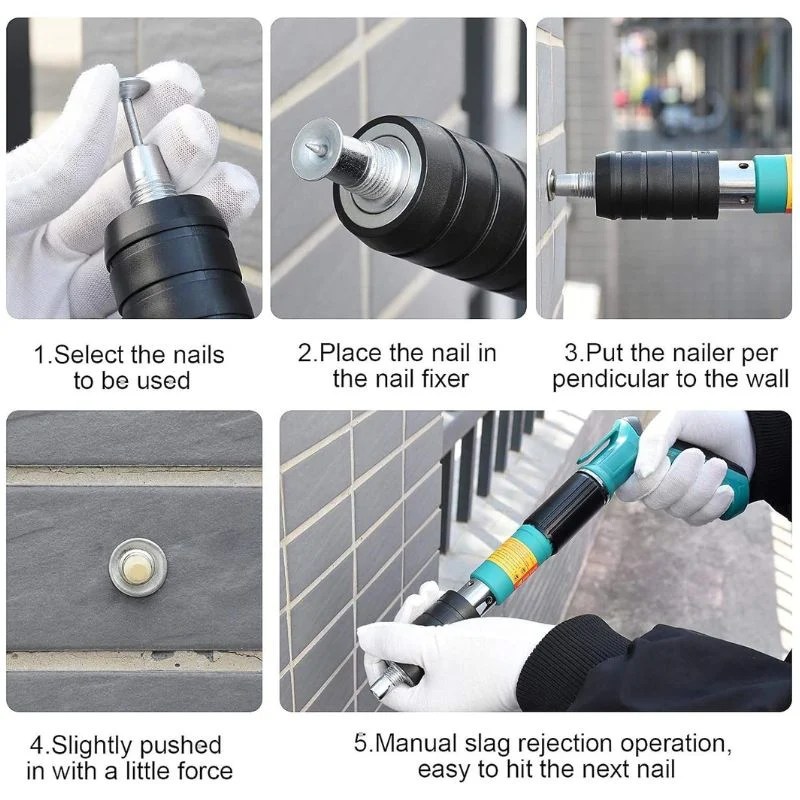 1.Select the nails to be used

2.Place the nail in the nail fixer

3.Put the nailer per pendicular to the wall

4.Slightly pushed in with a little force

5.Manual slag rejection operation, easy to hit the next nail