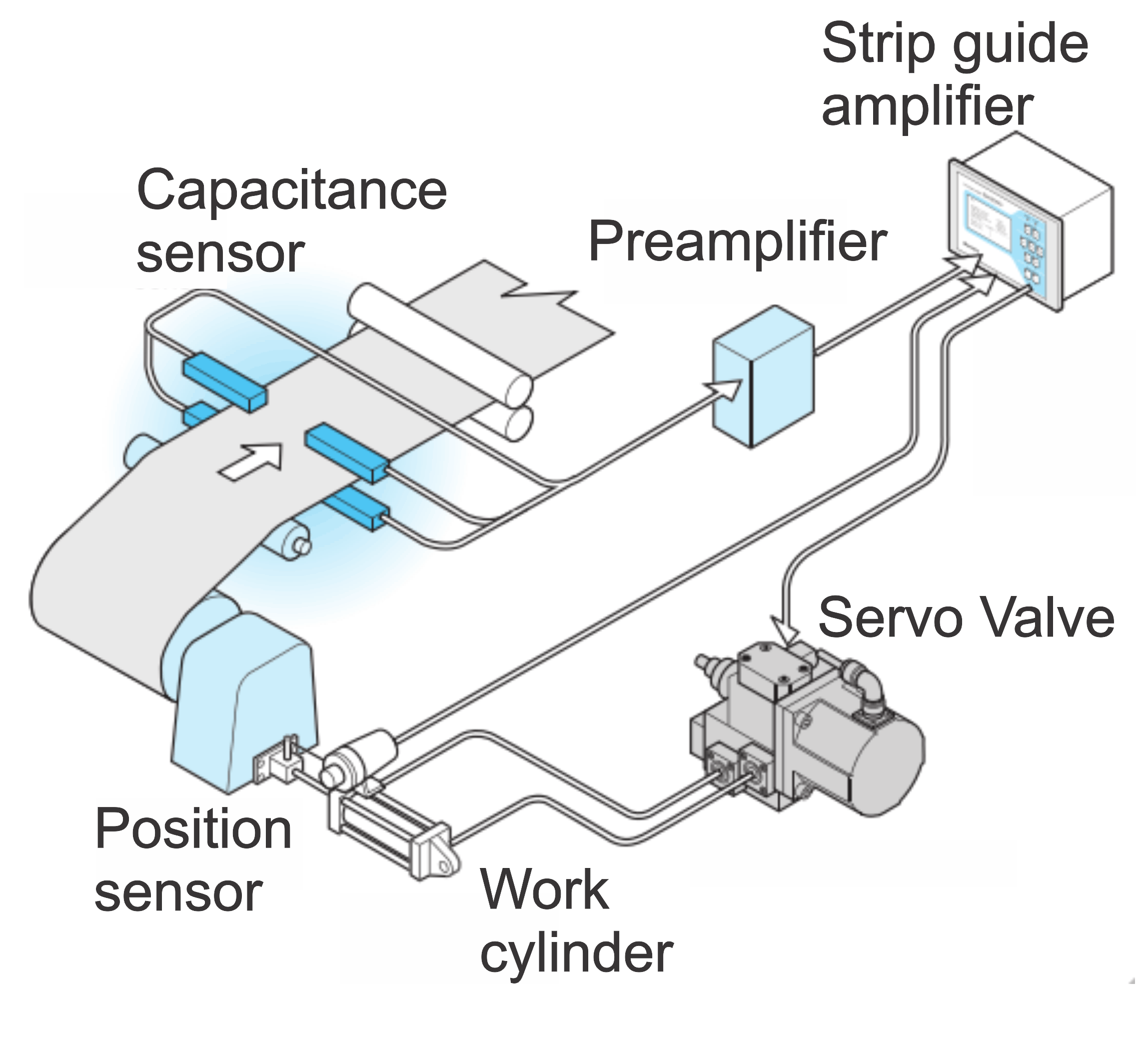 Strip guide amplifier

Capacitance sensor

Preamplifier

Servo Valve

Position sensor

Work cylinder