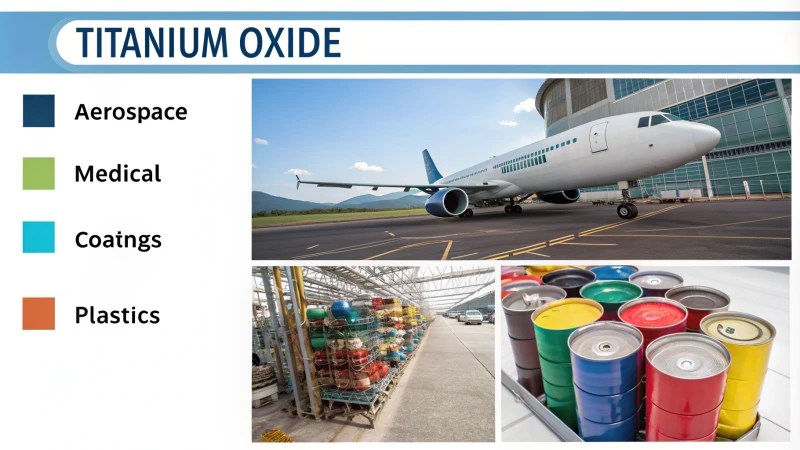 TITANIUM OXIDE

Aerospace

Medical

Coatngs

Plastics