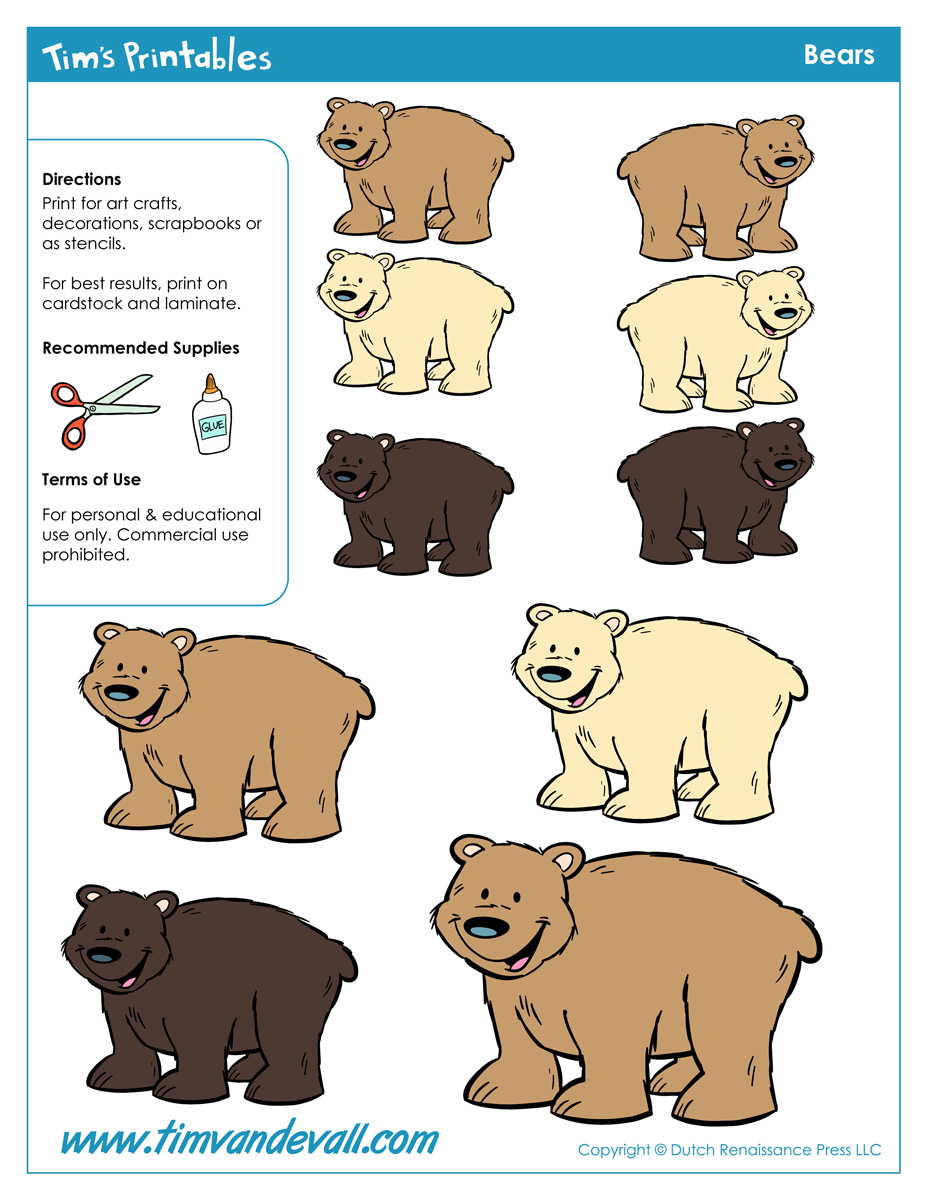 Tim's Printables

Bears

Directions
Print for art crafts, decorations, scrapbooks or as stencils.

For best results, print on cardstock and laminate.

Recommended Supplies

GLUE

Terms of Use

For personal & educational use only. Commercial use prohibited.

www.timvandevall.com

Copyright © Dutch Renaissance Press LLC