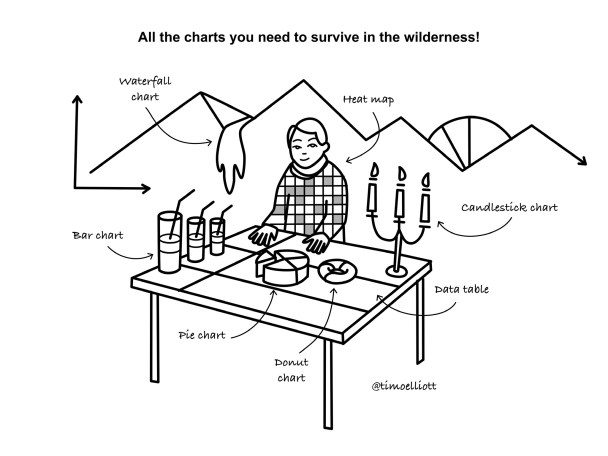 All the charts you need to survive in the wilderness!

Waterfall chart

Heat map

Candlestick chart

Bar chart

Data table

Pie chart

Donut chart

@timoelliott