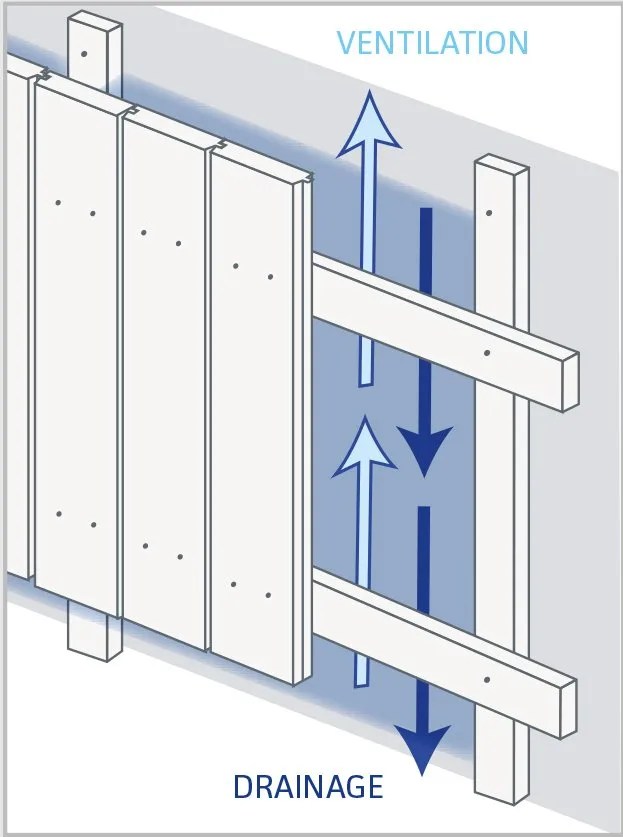 VENTILATION

DRAINAGE