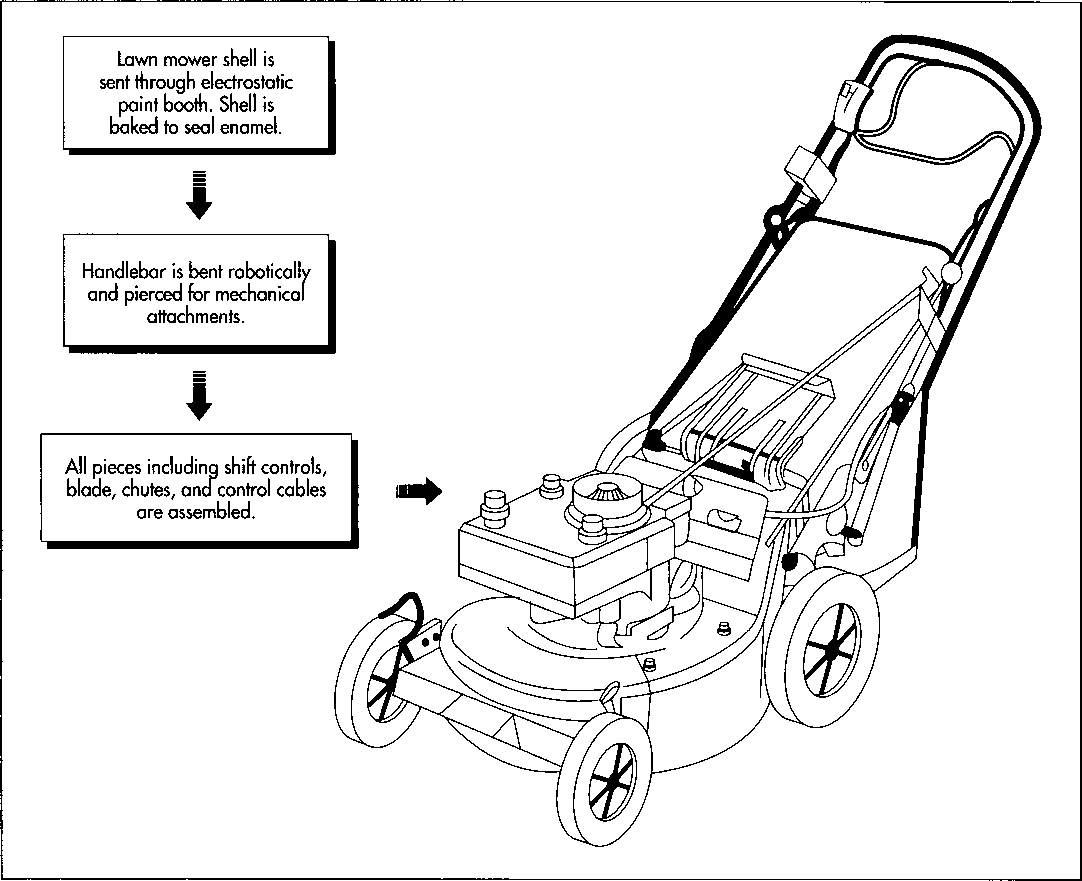 Lawn mower shell is sent through electrostatic paint booth. Shell is baked to seal enamel.

Handlebar is bent robotically and pierced for mechanical attachments.

All pieces including shift controls, blade, chutes, and control cables are assembled.