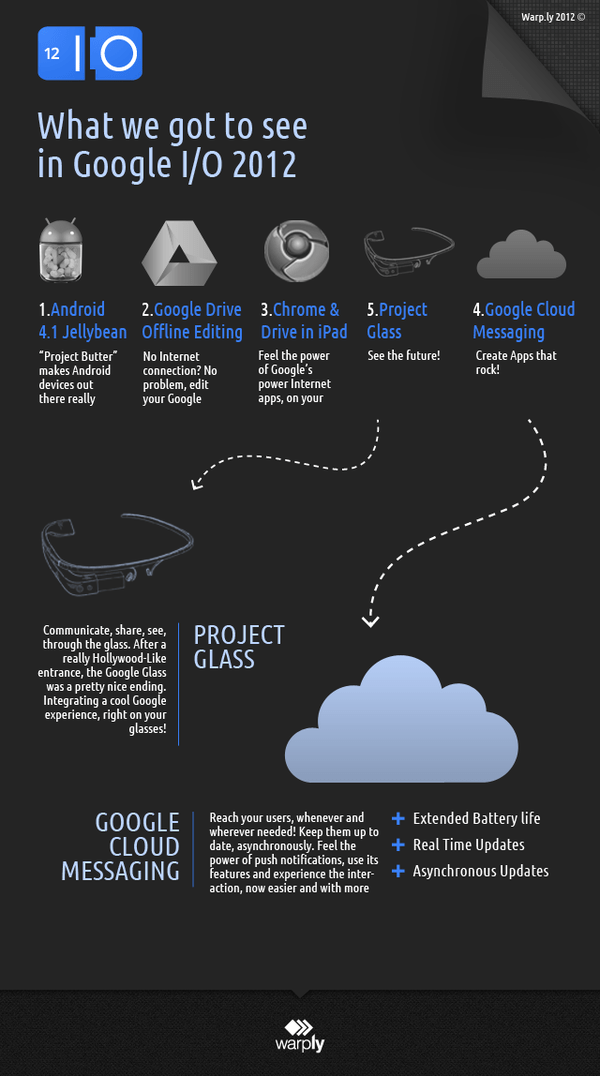 Warp.ly 2012 ©

12 I O

What we got to see in Google I/O 2012

1.Android 4.1 Jellybean
"Project Butter" makes Android devices out there really

2.Google Drive Offline Editing
No Internet connection? No problem, edit your Google

3.Chrome & Drive in iPad
Feel the power of Google's power Internet apps, on your

5.Project Glass
See the future!

4.Google Cloud Messaging
Create Apps that rock!

Communicate, share, see, through the glass. After a really Hollywood-Like entrance, the Google Glass was a pretty nice ending. Integrating a cool Google experience, right on your glasses!

PROJECT GLASS

GOOGLE CLOUD MESSAGING

Reach your users, whenever and wherever needed! Keep them up to date, asynchronously. Feel the power of push notifications, use its features and experience the interaction, now easier and with more

+ Extended Battery life
+ Real Time Updates
+ Asynchronous Updates

warply