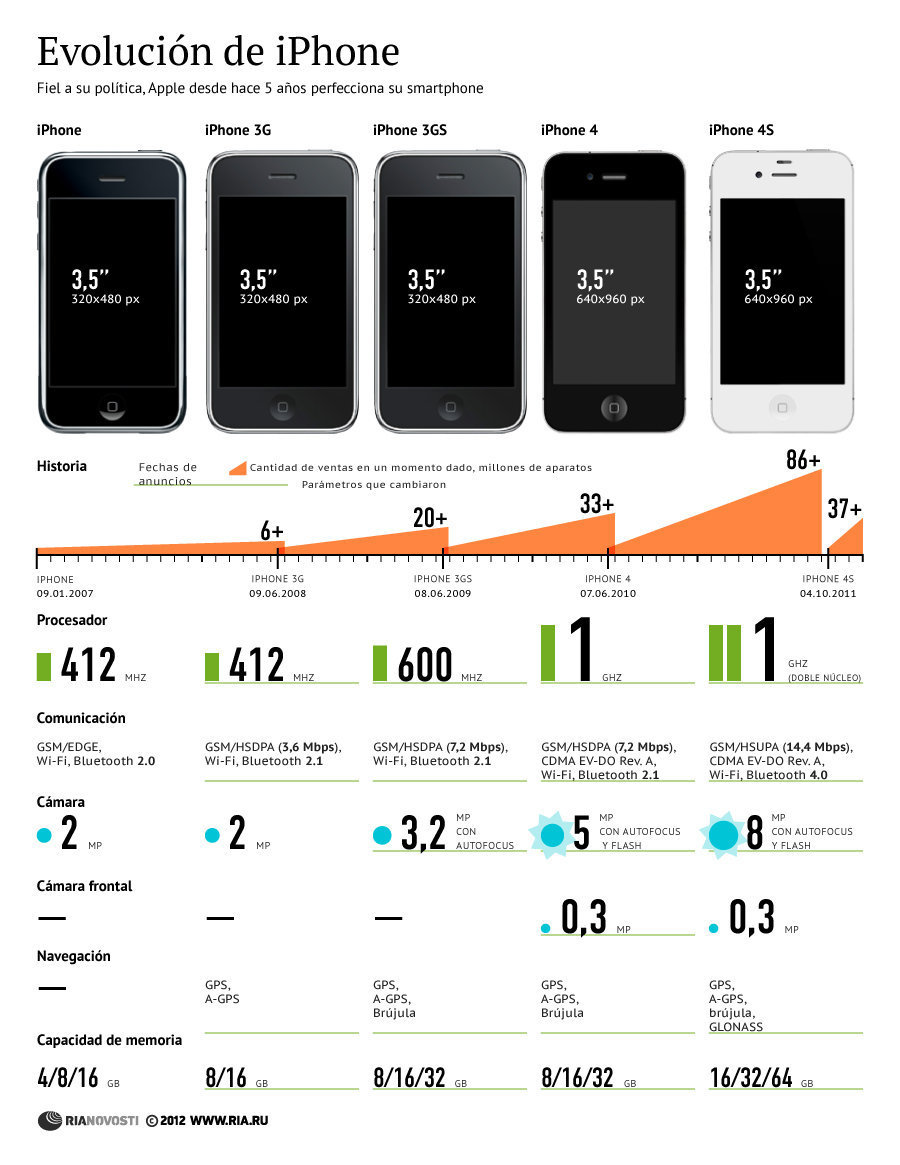 Evolución de iPhone

Fiel a su política, Apple desde hace 5 años perfecciona su smartphone

iPhone
3,5''
320x480 px

iPhone 3G
3,5''
320x480 px

iPhone 3GS
3,5''
320x480 px

iPhone 4
3,5''
640x960 px

iPhone 4S
3,5''
640x960 px

Historia

Fechas de anuncios

Cantidad de ventas en un momento dado, millones de aparatos

Parámetros que cambiaron

6+ 20+ 33+ 86+ 37+

IPHONE 09.01.2007
IPHONE 3G 09.06.2008
IPHONE 3GS 08.06.2009
IPHONE 4 07.06.2010
IPHONE 4S 04.10.2011

Procesador

412 MHZ
412 MHZ
600 MHZ
1 GHZ
1 GHZ (DOBLE NÚCLEO)

Comunicación

GSM/EDGE, Wi-Fi, Bluetooth 2.0

GSM/HSDPA (3,6 Mbps), Wi-Fi, Bluetooth 2.1

GSM/HSDPA (7,2 Mbps), Wi-Fi, Bluetooth 2.1

GSM/HSDPA (7,2 Mbps), CDMA EV-DO Rev. A, Wi-Fi, Bluetooth 2.1

GSM/HSUPA (14,4 Mbps), CDMA EV-DO Rev. A, Wi-Fi, Bluetooth 4.0

Cámara

2 MP
2 MP
3,2 MP CON AUTOFOCUS
5 MP CON AUTOFOCUS Y FLASH
8 MP CON AUTOFOCUS Y FLASH

Cámara frontal

—
—
—
0,3 MP
0,3 MP

Navegación

—

GPS, A-GPS

GPS, A-GPS, Brújula

GPS, A-GPS, Brújula

GPS, A-GPS, brújula, GLONASS

Capacidad de memoria

4/8/16 GB
8/16 GB
8/16/32 GB
8/16/32 GB
16/32/64 GB

RIANOVOSTI © 2012 WWW.RIA.RU