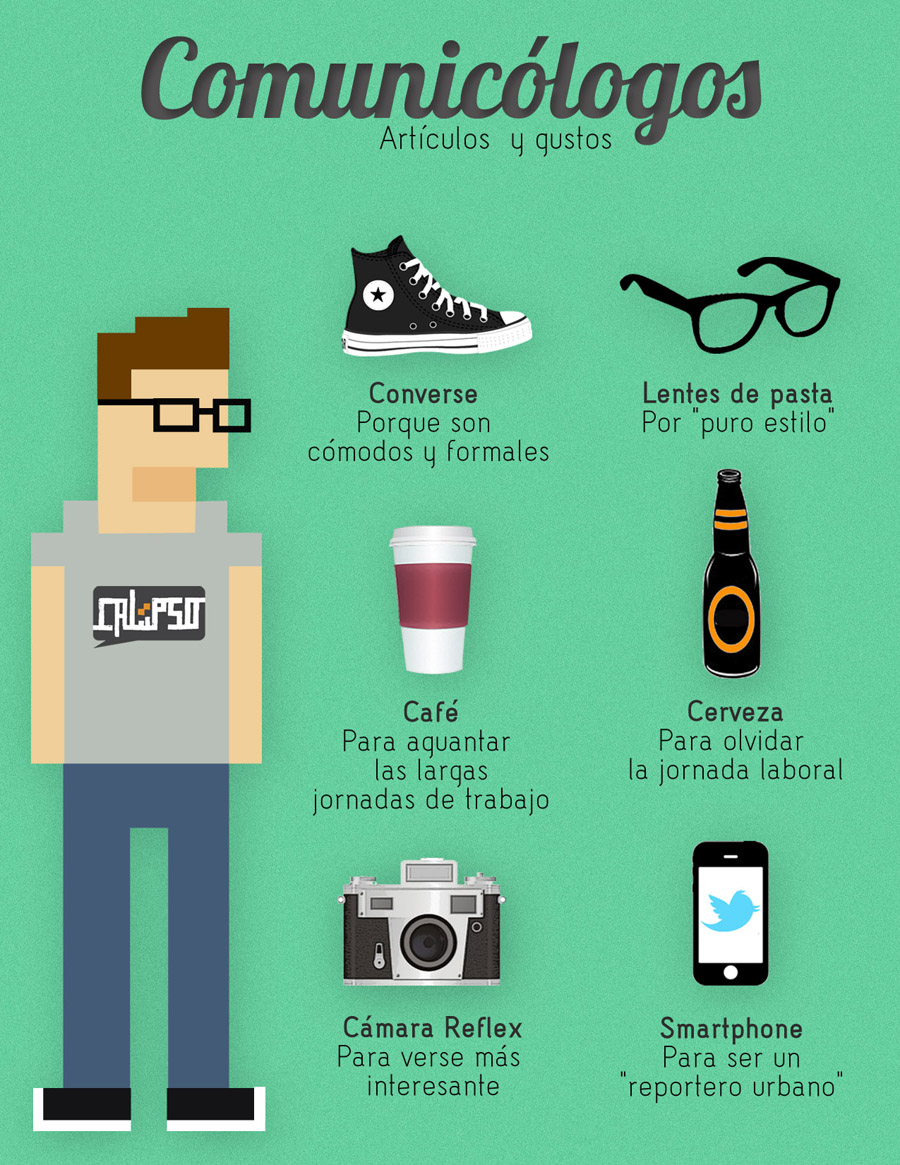 Comunicólogos
Artículos y gustos

CALIPSO

Converse
Porque son cómodos y formales

Lentes de pasta
Por "puro estilo"

Café
Para aguantar las largas jornadas de trabajo

Cerveza
Para olvidar la jornada laboral

Cámara Reflex
Para verse más interesante

Smartphone
Para ser un "reportero urbano"