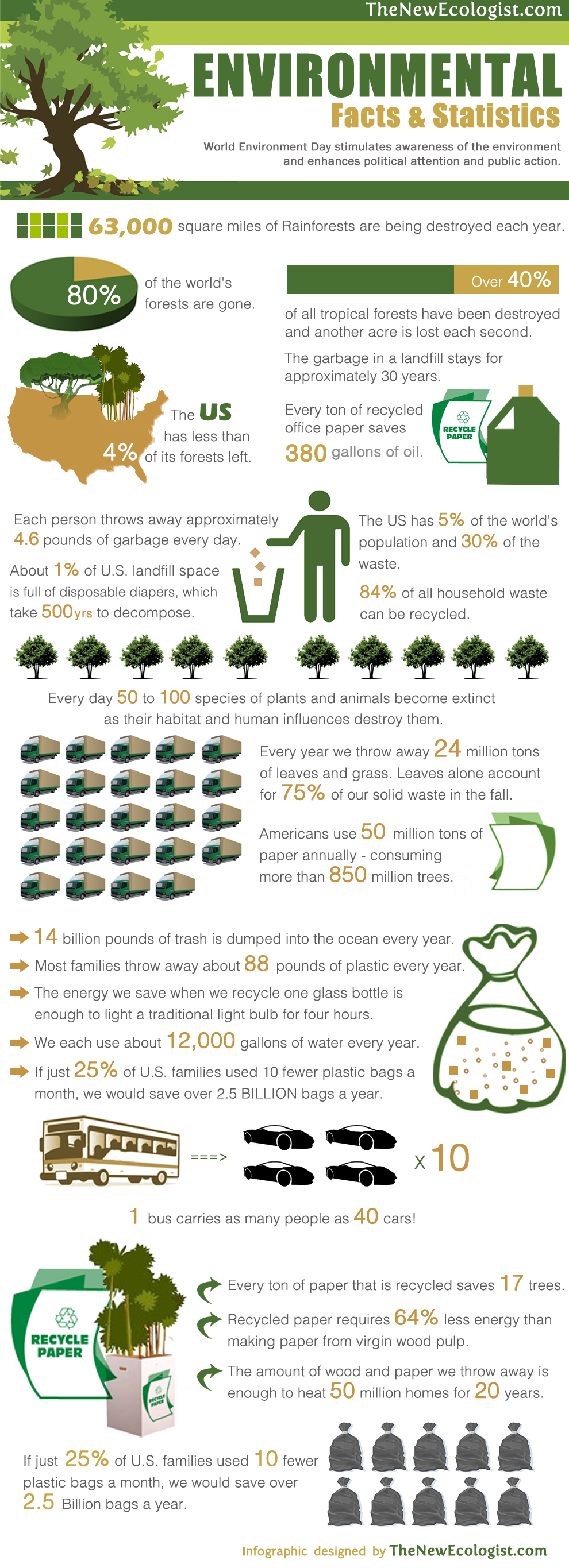 TheNewEcologist.com

ENVIRONMENTAL
Facts & Statistics

World Environment Day stimulates awareness of the environment and enhances political attention and public action.

63,000 square miles of Rainforests are being destroyed each year.

80% of the world's forests are gone.

Over 40% of all tropical forests have been destroyed and another acre is lost each second.

The garbage in a landfill stays for approximately 30 years.

The US has less than 4% of its forests left.

Every ton of recycled office paper saves 380 gallons of oil.

RECYCLE PAPER

Each person throws away approximately 4.6 pounds of garbage every day.

About 1% of U.S. landfill space is full of disposable diapers, which take 500yrs to decompose.

The US has 5% of the world's population and 30% of the waste.

84% of all household waste can be recycled.

Every day 50 to 100 species of plants and animals become extinct as their habitat and human influences destroy them.

Every year we throw away 24 million tons of leaves and grass. Leaves alone account for 75% of our solid waste in the fall.

Americans use 50 million tons of paper annually - consuming more than 850 million trees.

14 billion pounds of trash is dumped into the ocean every year.

Most families throw away about 88 pounds of plastic every year.

The energy we save when we recycle one glass bottle is enough to light a traditional light bulb for four hours.

We each use about 12,000 gallons of water every year.

If just 25% of U.S. families used 10 fewer plastic bags a month, we would save over 2.5 BILLION bags a year.

===>

x 10

1 bus carries as many people as 40 cars!

RECYCLE PAPER

RECYCLE PAPER

Every ton of paper that is recycled saves 17 trees.

Recycled paper requires 64% less energy than making paper from virgin wood pulp.

The amount of wood and paper we throw away is enough to heat 50 million homes for 20 years.

If just 25% of U.S. families used 10 fewer plastic bags a month, we would save over 2.5 Billion bags a year.

Infographic designed by TheNewEcologist.com