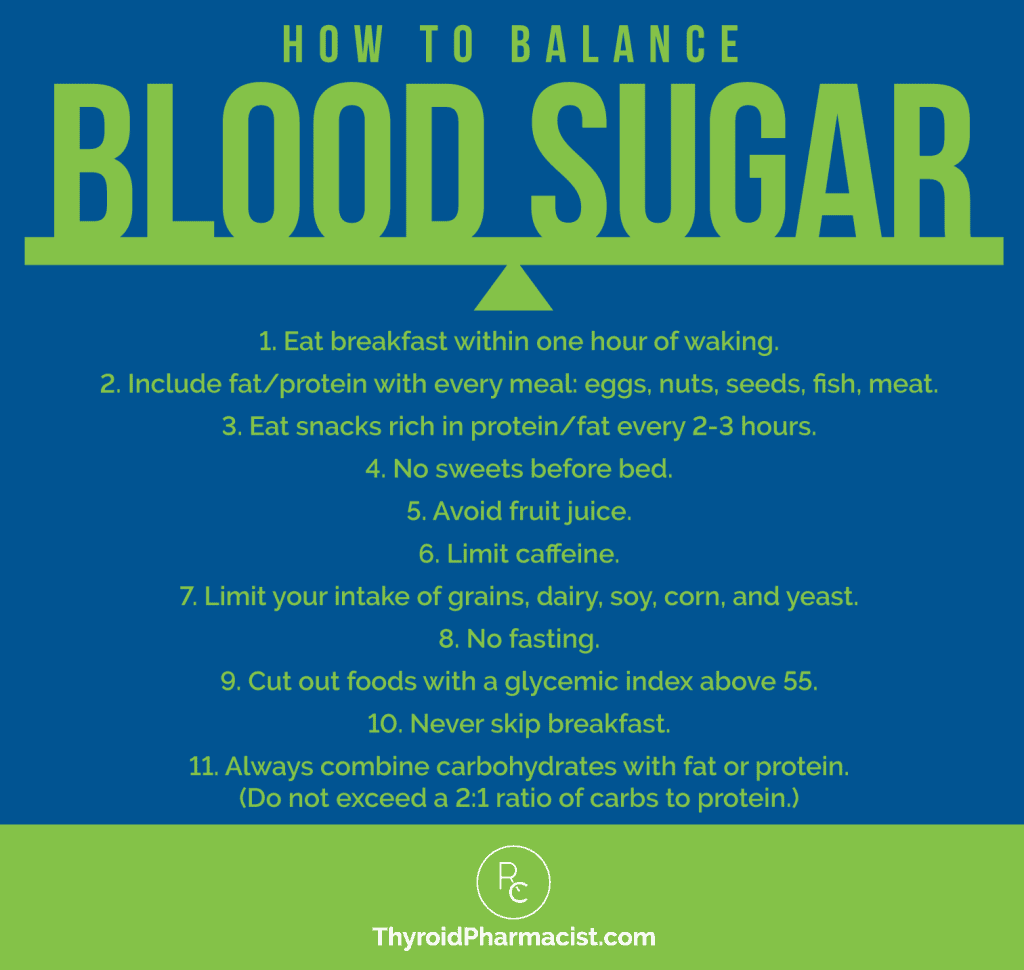 HOW TO BALANCE
BLOOD SUGAR

1. Eat breakfast within one hour of waking.
2. Include fat/protein with every meal: eggs, nuts, seeds, fish, meat.
3. Eat snacks rich in protein/fat every 2-3 hours.
4. No sweets before bed.
5. Avoid fruit juice.
6. Limit caffeine.
7. Limit your intake of grains, dairy, soy, corn, and yeast.
8. No fasting.
9. Cut out foods with a glycemic index above 55.
10. Never skip breakfast.
11. Always combine carbohydrates with fat or protein. (Do not exceed a 2:1 ratio of carbs to protein.)

RC

ThyroidPharmacist.com