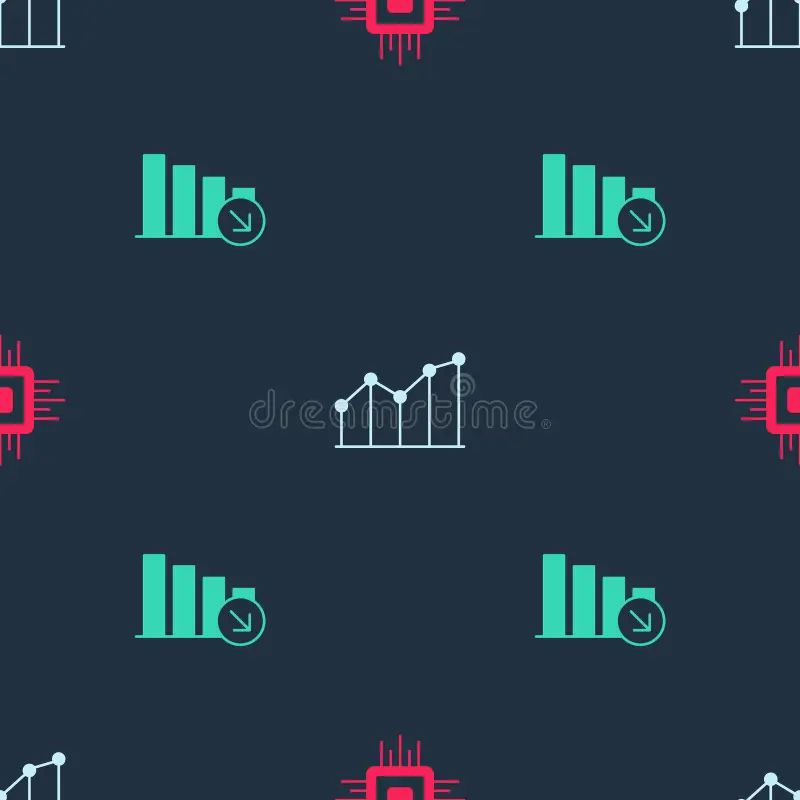 dreamstime