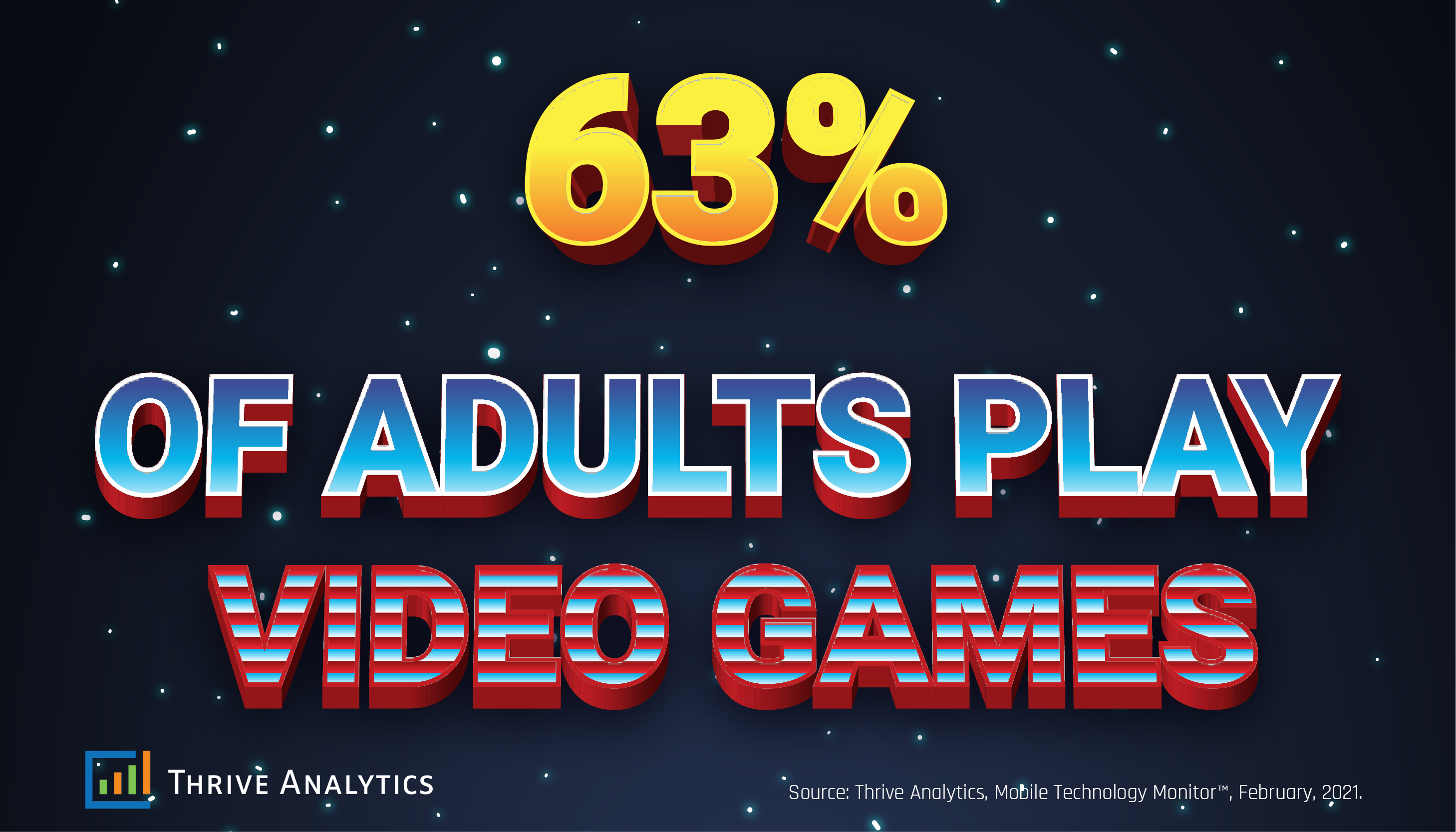 63%

OF ADULTS PLAY VIDEO GAMES

THRIVE ANALYTICS

Source: Thrive Analytics, Mobile Technology Monitor™, February, 2021.