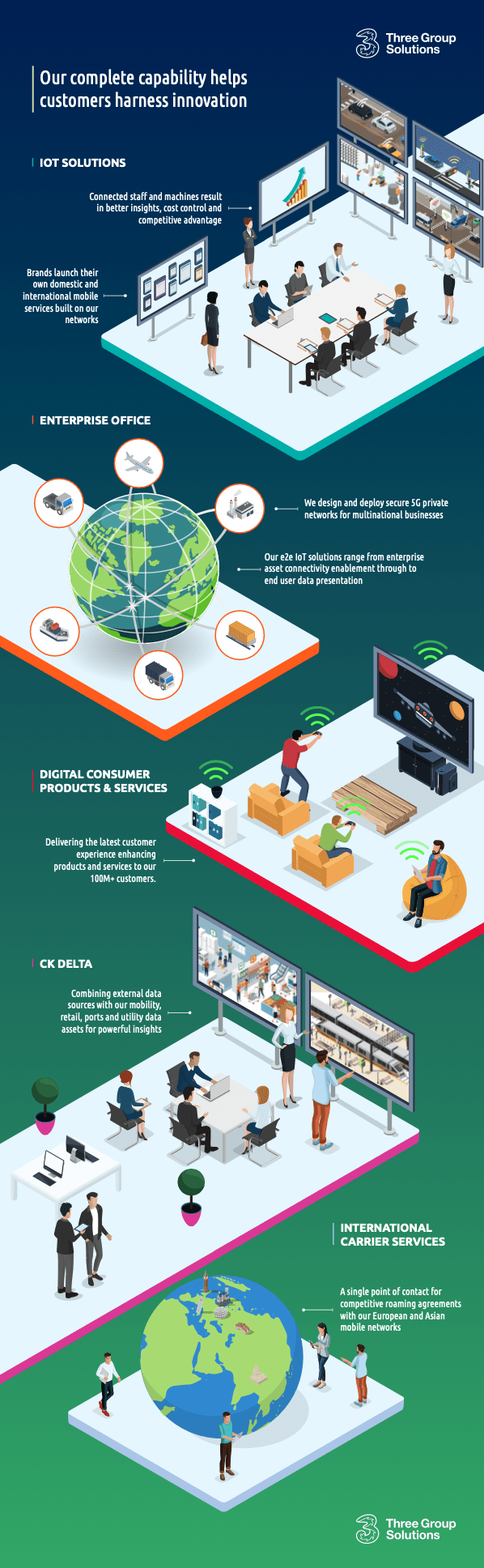 Three Group Solutions

Our complete capability helps customers harness innovation

IOT SOLUTIONS

Connected staff and machines result in better insights, cost control and competitive advantage

Brands launch their own domestic and international mobile services built on our networks

ENTERPRISE OFFICE

We design and deploy secure 5G private networks for multinational businesses

Our e2e IoT solutions range from enterprise asset connectivity enablement through to end user data presentation

DIGITAL CONSUMER PRODUCTS & SERVICES

Delivering the latest customer experience enhancing products and services to our 100M+ customers.

CK DELTA

Combining external data sources with our mobility, retail, ports and utility data assets for powerful insights

INTERNATIONAL CARRIER SERVICES

A single point of contact for competitive roaming agreements with our European and Asian mobile networks

Three Group Solutions