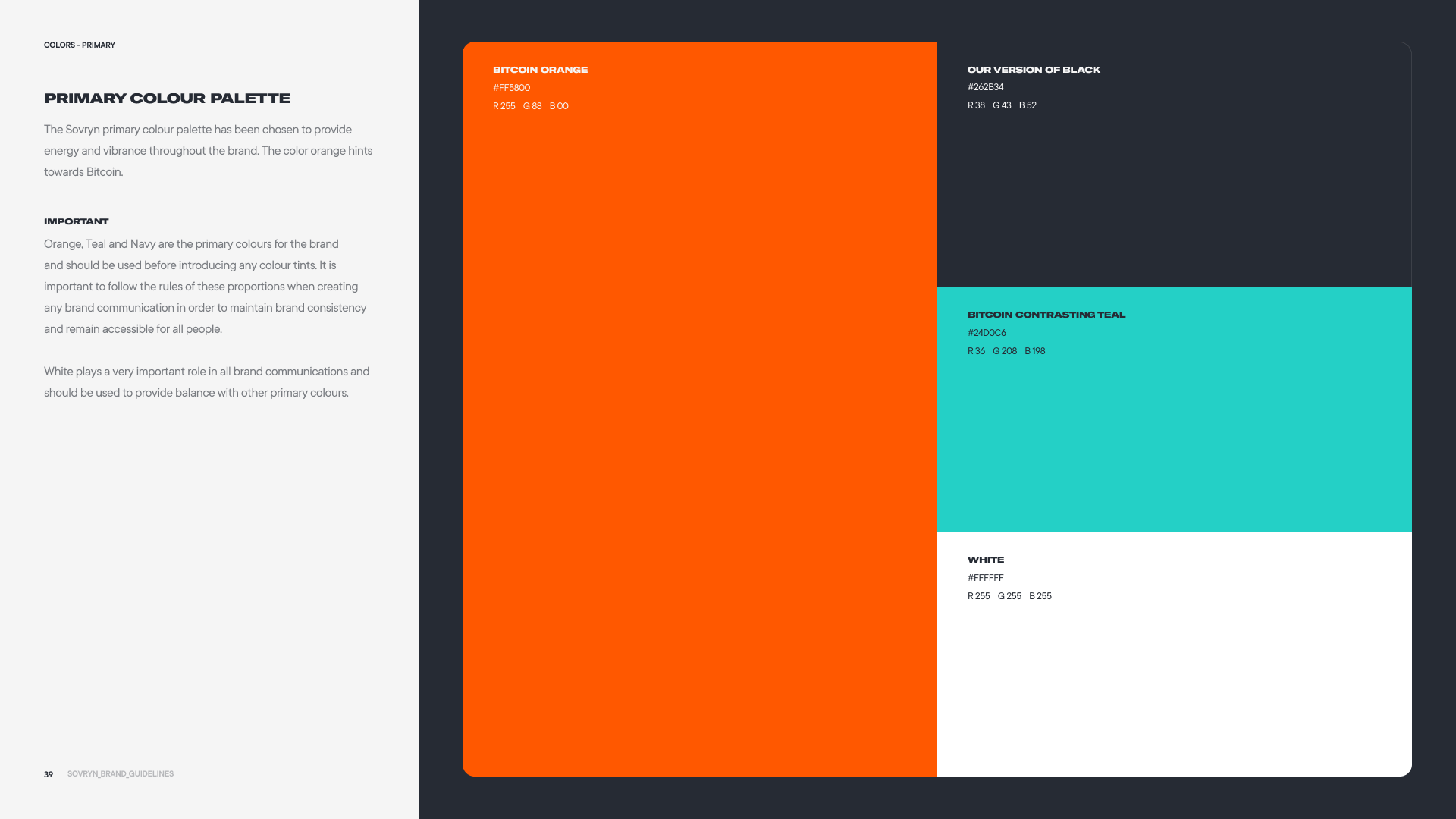 COLORS - PRIMARY

PRIMARY COLOUR PALETTE

The Sovryn primary colour palette has been chosen to provide energy and vibrance throughout the brand. The color orange hints towards Bitcoin.

IMPORTANT

Orange, Teal and Navy are the primary colours for the brand and should be used before introducing any colour tints. It is important to follow the rules of these proportions when creating any brand communication in order to maintain brand consistency and remain accessible for all people.

White plays a very important role in all brand communications and should be used to provide balance with other primary colours.

39 SOVRYN_BRAND_GUIDELINES

BITCOIN ORANGE
#FF5800
R 255 G 88 B 00

OUR VERSION OF BLACK
#262B34
R 38 G 43 B 52

BITCOIN CONTRASTING TEAL
#24D0C6
R 36 G 208 B 198

WHITE
#FFFFFF
R 255 G 255 B 255