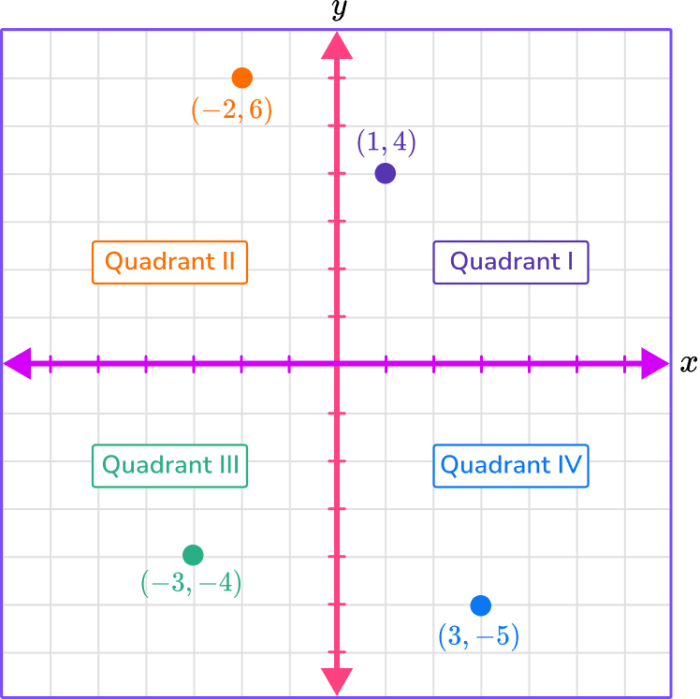 $y$

$(-2, 6)$

$(1, 4)$

Quadrant II

Quadrant I

$x$

Quadrant III

Quadrant IV

$(-3, -4)$

$(3, -5)$