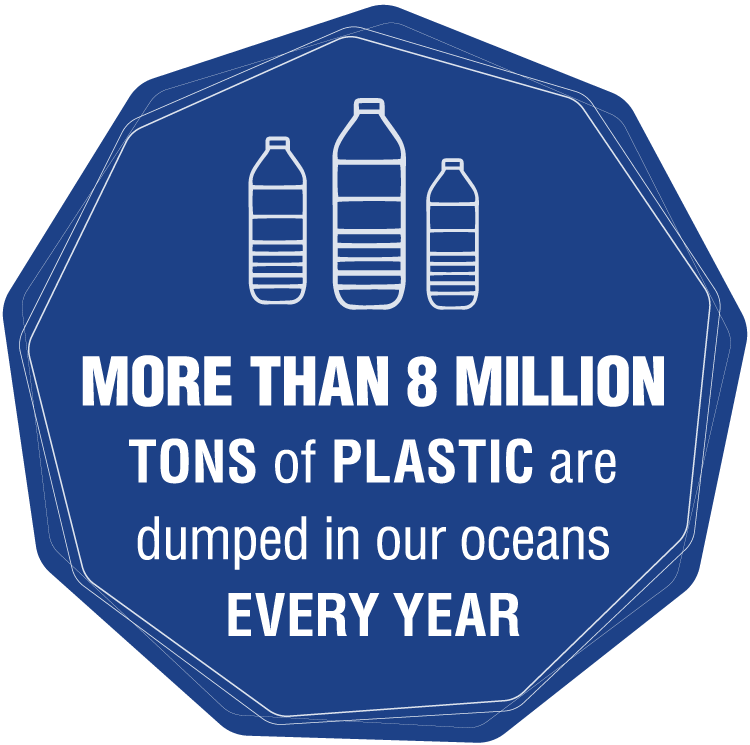 MORE THAN 8 MILLION TONS of PLASTIC are dumped in our oceans EVERY YEAR