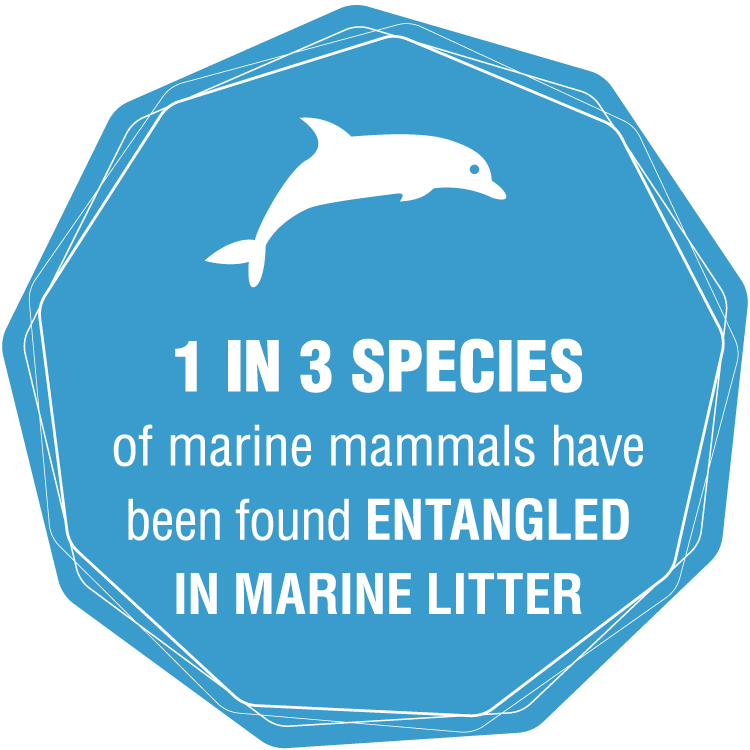 1 IN 3 SPECIES
of marine mammals have been found ENTANGLED IN MARINE LITTER