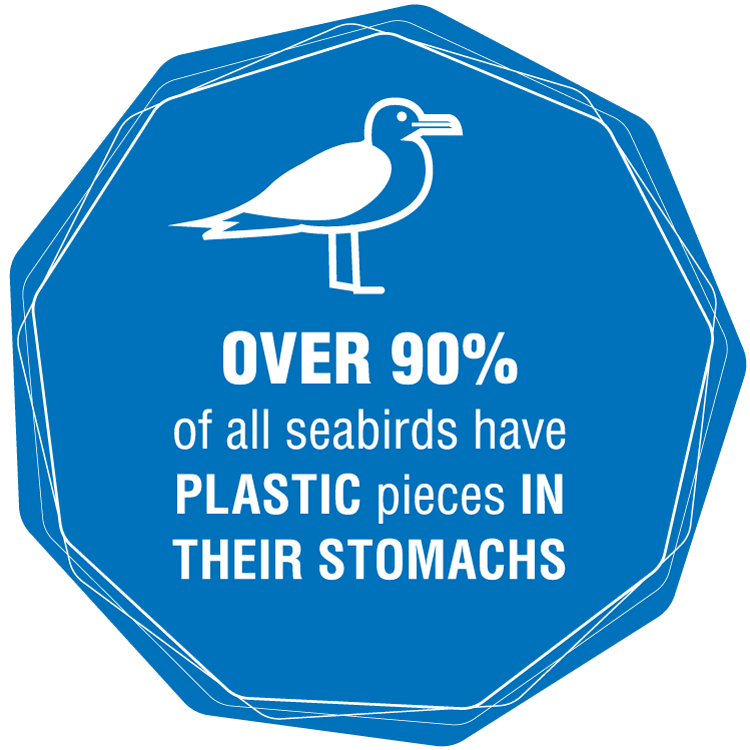 OVER 90%
of all seabirds have PLASTIC pieces IN THEIR STOMACHS