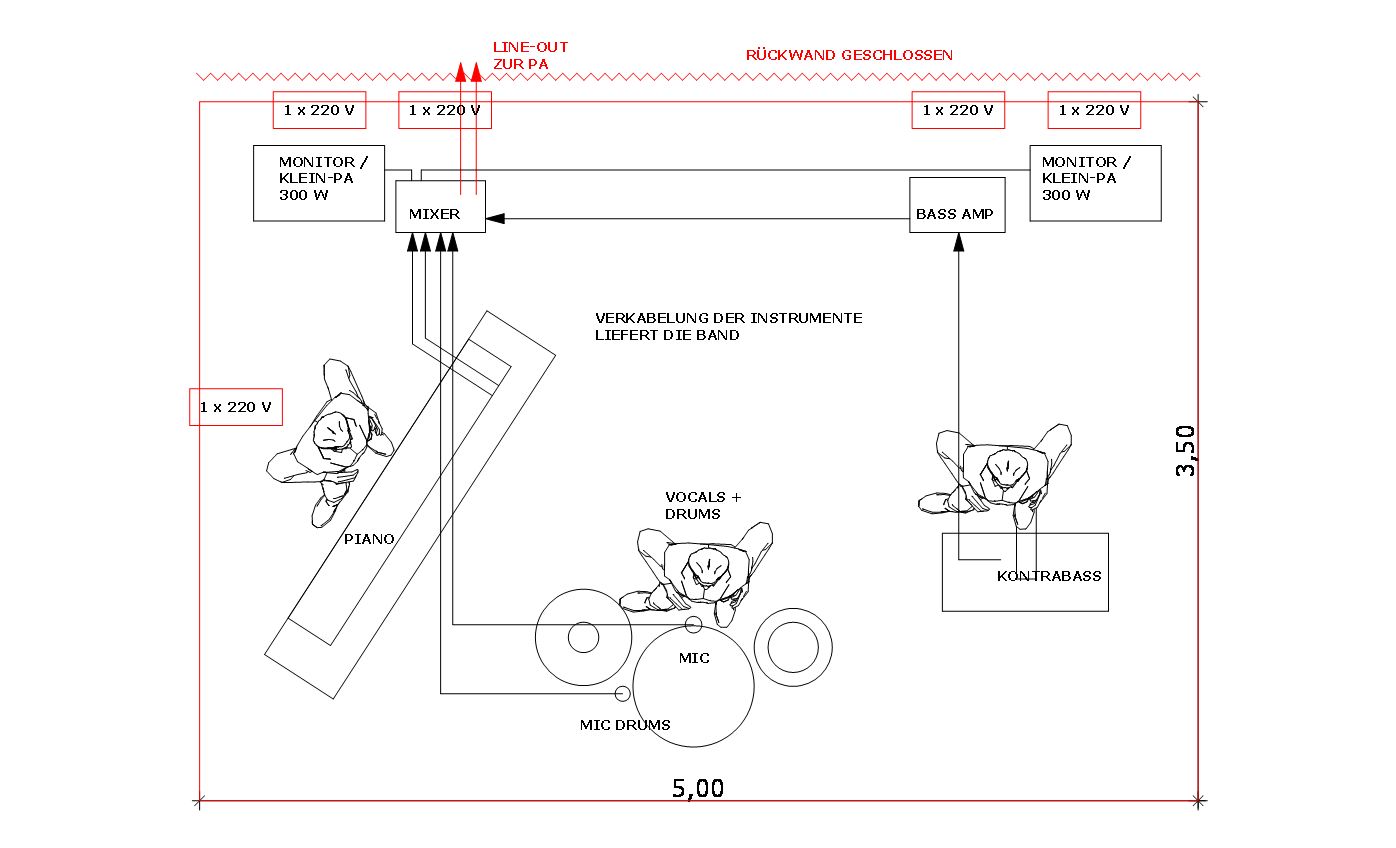 LINE-OUT
ZUR PA

RÜCKWAND GESCHLOSSEN

1 x 220 V

1 x 220 V

1 x 220 V

1 x 220 V

MONITOR /
KLEIN-PA
300 W

MIXER

BASS AMP

MONITOR /
KLEIN-PA
300 W

VERKABELUNG DER INSTRUMENTE
LIEFERT DIE BAND

1 x 220 V

3,50

VOCALS +
DRUMS

PIANO

KONTRABASS

MIC

MIC DRUMS

5,00