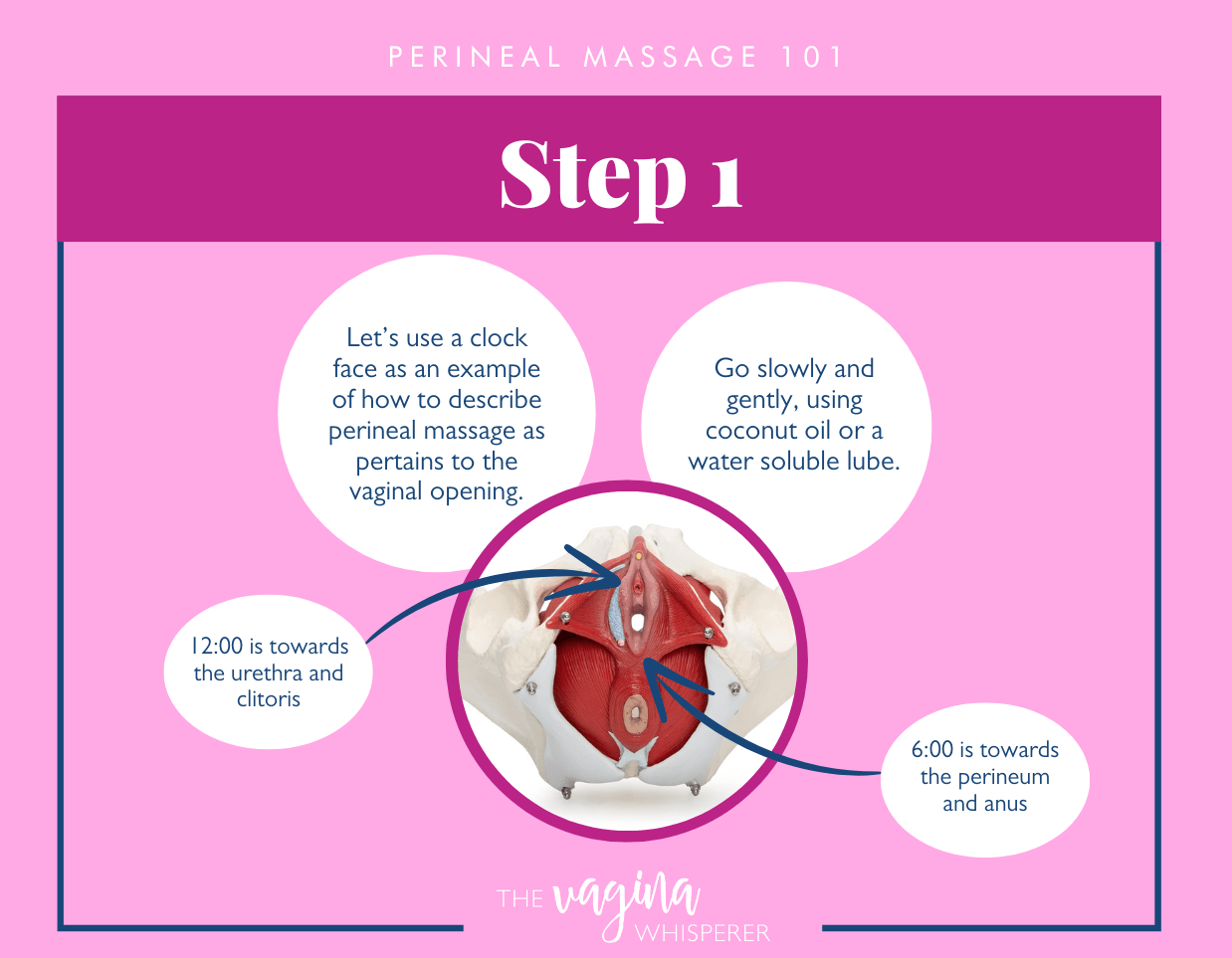 PERINEAL MASSAGE 101

Step 1

Let's use a clock face as an example of how to describe perineal massage as pertains to the vaginal opening.

Go slowly and gently, using coconut oil or a water soluble lube.

12:00 is towards the urethra and clitoris

6:00 is towards the perineum and anus

THE vagina WHISPERER