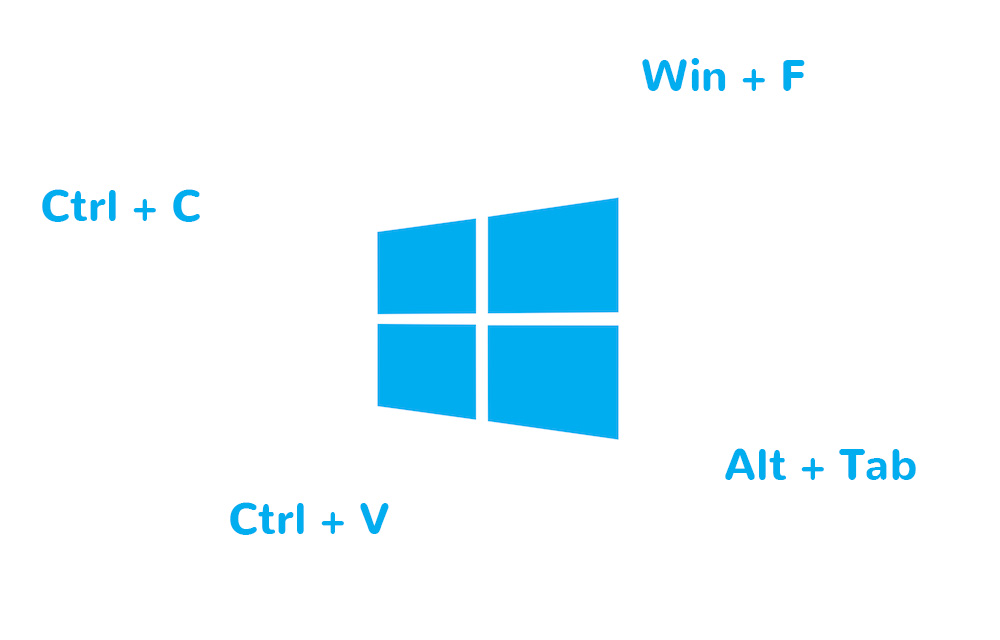 Win + F

Ctrl + C

Alt + Tab

Ctrl + V