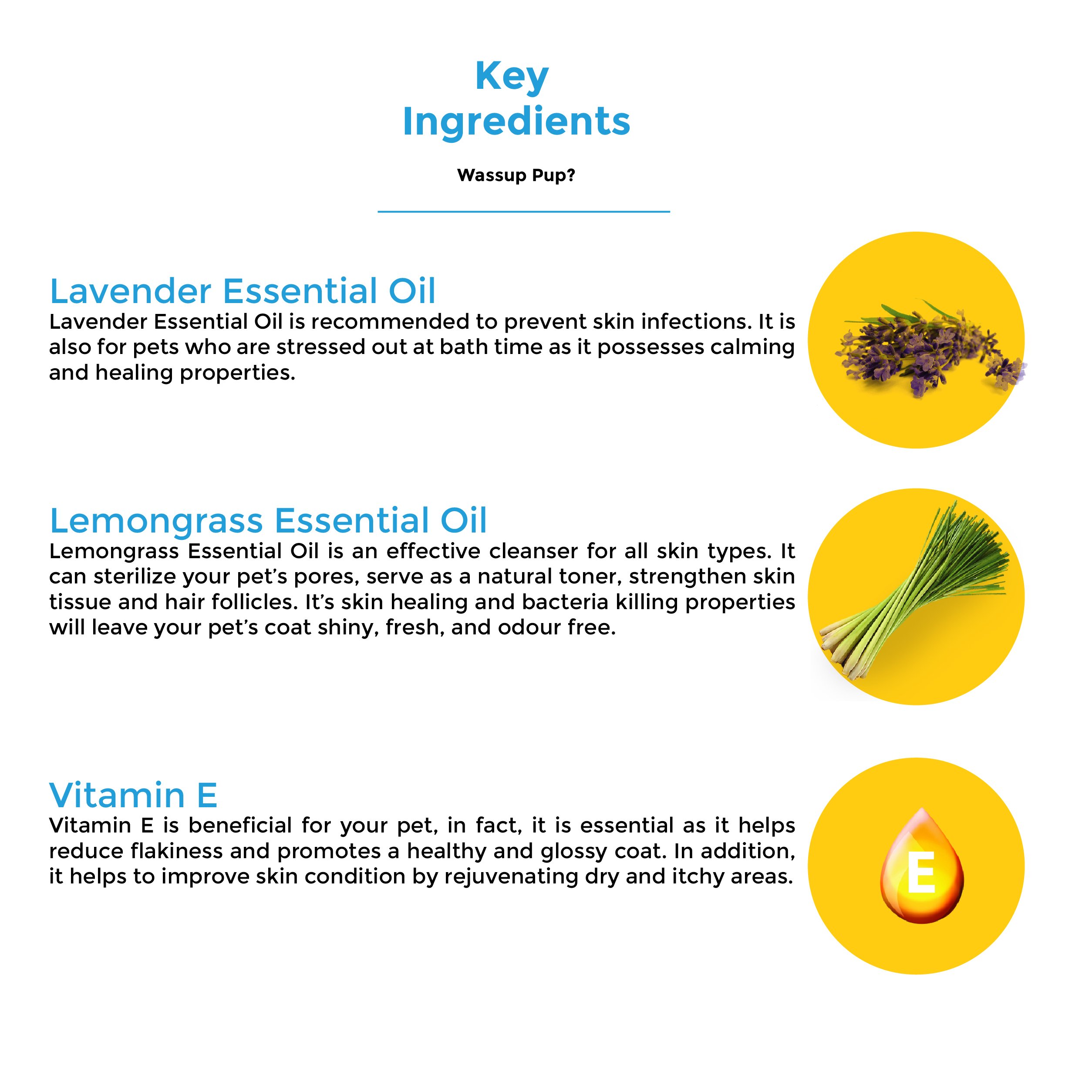 Key Ingredients

Wassup Pup?

Lavender Essential Oil
Lavender Essential Oil is recommended to prevent skin infections. It is also for pets who are stressed out at bath time as it possesses calming and healing properties.

Lemongrass Essential Oil
Lemongrass Essential Oil is an effective cleanser for all skin types. It can sterilize your pet's pores, serve as a natural toner, strengthen skin tissue and hair follicles. It's skin healing and bacteria killing properties will leave your pet's coat shiny, fresh, and odour free.

Vitamin E
Vitamin E is beneficial for your pet, in fact, it is essential as it helps reduce flakiness and promotes a healthy and glossy coat. In addition, it helps to improve skin condition by rejuvenating dry and itchy areas.

E