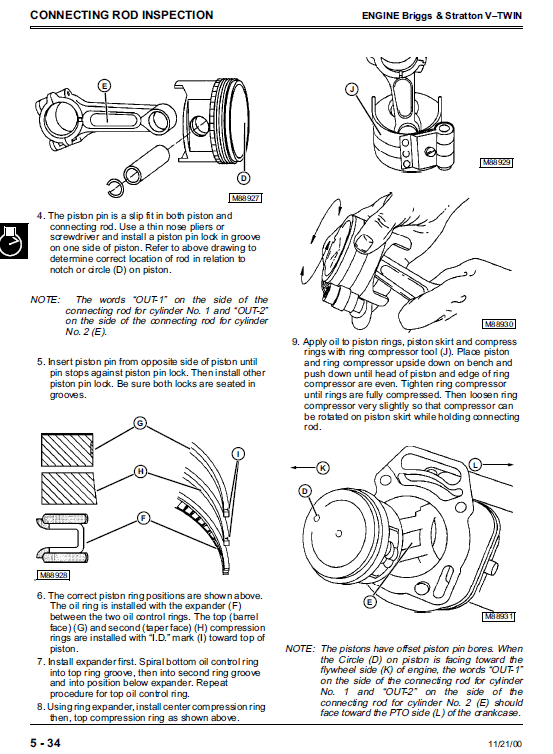 CONNECTING ROD INSPECTION

ENGINE Briggs & Stratton V–TWIN

E

D

M88927

4. The piston pin is a slip fit in both piston and connecting rod. Use a thin nose pliers or screwdriver and install a piston pin lock in groove on one side of piston. Refer to above drawing to determine correct location of rod in relation to notch or circle (D) on piston.

NOTE: The words "OUT-1" on the side of the connecting rod for cylinder No. 1 and "OUT-2" on the side of the connecting rod for cylinder No. 2 (E).

5. Insert piston pin from opposite side of piston until pin stops against piston pin lock. Then install other piston pin lock. Be sure both locks are seated in grooves.

G

H

I

F

M88928

6. The correct piston ring positions are shown above. The oil ring is installed with the expander (F) between the two oil control rings. The top (barrel face) (G) and second (taper face) (H) compression rings are installed with "I.D." mark (I) toward top of piston.

7. Install expander first. Spiral bottom oil control ring into top ring groove, then into second ring groove and into position below expander. Repeat procedure for top oil control ring.

8. Using ring expander, install center compression ring then, top compression ring as shown above.

J

M88929

M88930

9. Apply oil to piston rings, piston skirt and compress rings with ring compressor tool (J). Place piston and ring compressor upside down on bench and push down until head of piston and edge of ring compressor are even. Tighten ring compressor until rings are fully compressed. Then loosen ring compressor very slightly so that compressor can be rotated on piston skirt while holding connecting rod.

K

L

D

E

M88931

NOTE: The pistons have offset piston pin bores. When the Circle (D) on piston is facing toward the flywheel side (K) of engine, the words "OUT-1" on the side of the connecting rod for cylinder No. 1 and "OUT-2" on the side of the connecting rod for cylinder No. 2 (E) should face toward the PTO side (L) of the crankcase.

5 - 34

11/21/00