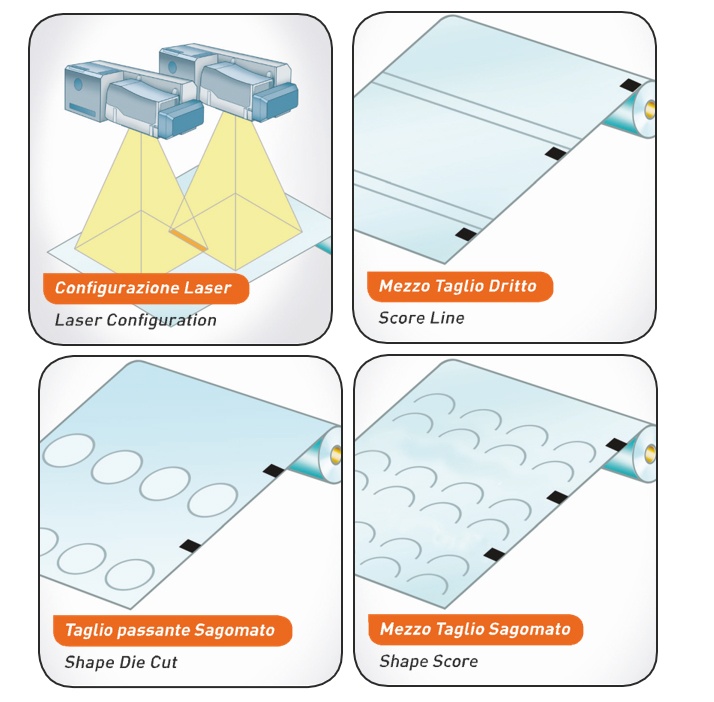 Configurazione Laser
Laser Configuration

Mezzo Taglio Dritto
Score Line

Taglio passante Sagomato
Shape Die Cut

Mezzo Taglio Sagomato
Shape Score