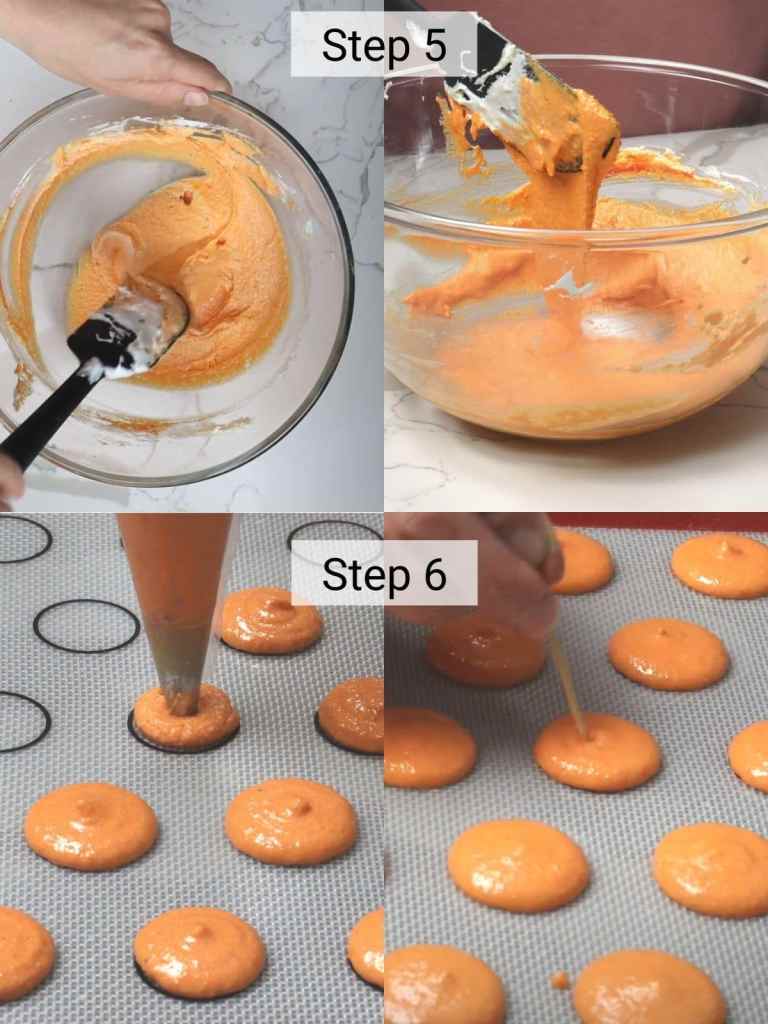 Step 5

Step 6