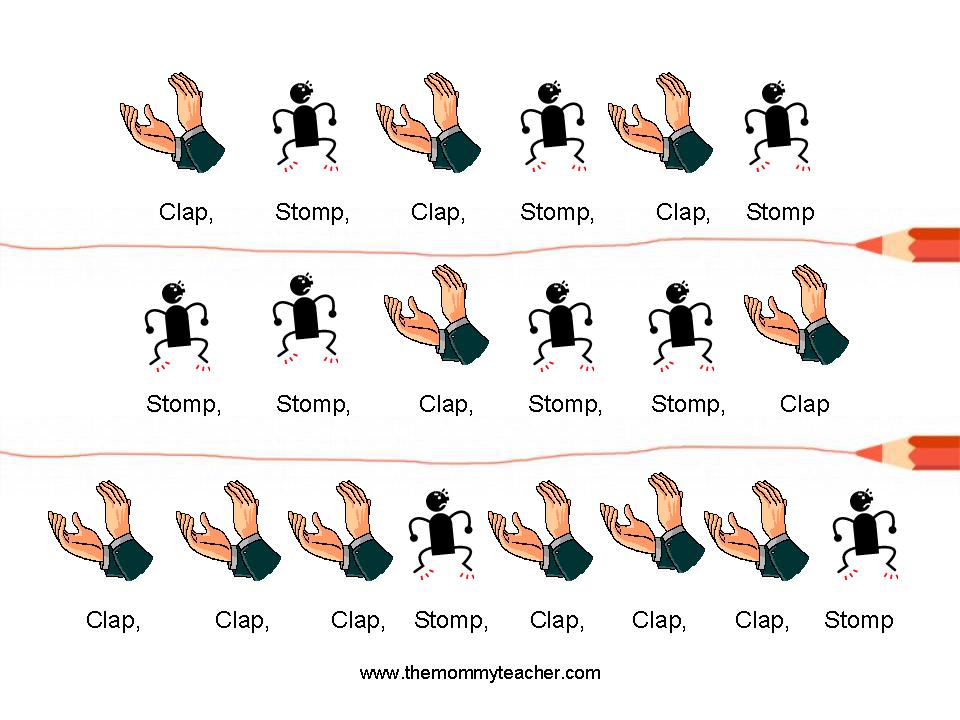 Clap, Stomp, Clap, Stomp, Clap, Stomp

Stomp, Stomp, Clap, Stomp, Stomp, Clap

Clap, Clap, Clap, Stomp, Clap, Clap, Clap, Stomp

www.themommyteacher.com