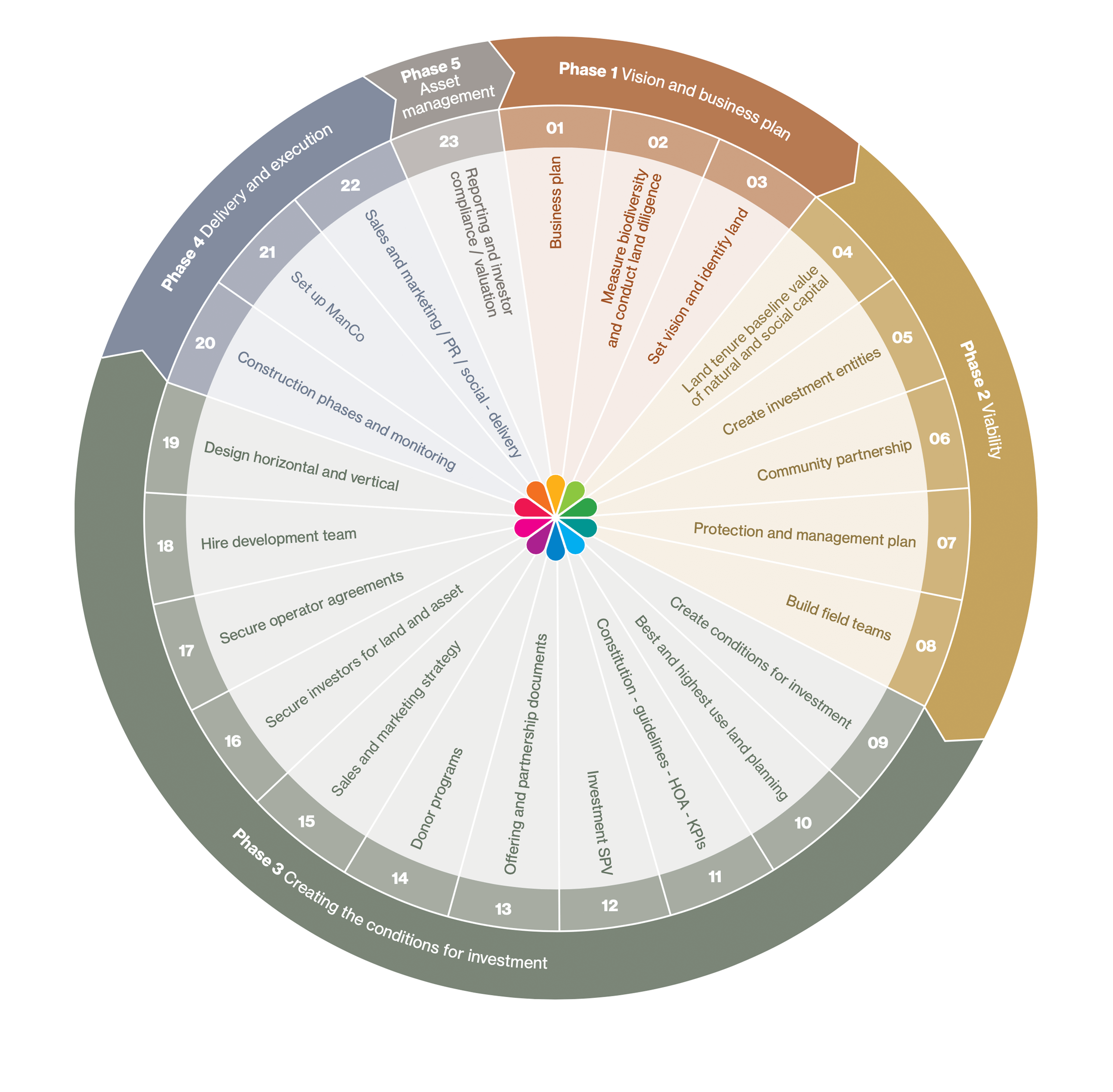 Phase 1 Vision and business plan

01
Business plan

02
Measure biodiversity and conduct land diligence

03
Set vision and identify land

Phase 2 Viability

04
Land tenure baseline value of natural and social capital

05
Create investment entities

06
Community partnership

07
Protection and management plan

08
Build field teams

Phase 3 Creating the conditions for investment

09
Create conditions for investment

10
Best and highest use land planning

11
Constitution - guidelines - HOA - KPIs

12
Investment SPV

13
Offering and partnership documents

14
Donor programs

15
Sales and marketing strategy

16
Secure investors for land and asset

17
Secure operator agreements

18
Hire development team

19
Design horizontal and vertical

Phase 4 Delivery and execution

20
Construction phases and monitoring

21
Set up ManCo

22
Sales and marketing / PR / social - delivery

Phase 5 Asset management

23
Reporting and investor compliance / valuation