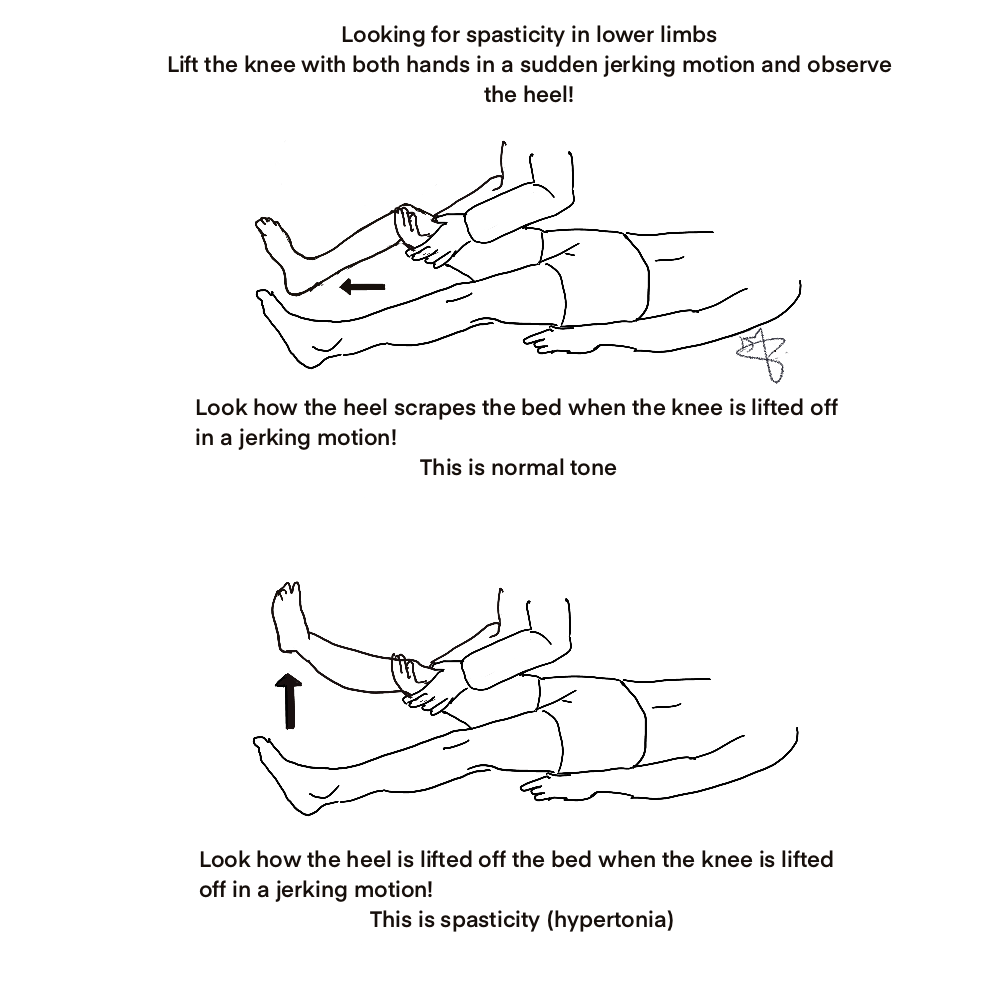 Looking for spasticity in lower limbs
Lift the knee with both hands in a sudden jerking motion and observe the heel!

Look how the heel scrapes the bed when the knee is lifted off in a jerking motion!
This is normal tone

Look how the heel is lifted off the bed when the knee is lifted off in a jerking motion!
This is spasticity (hypertonia)