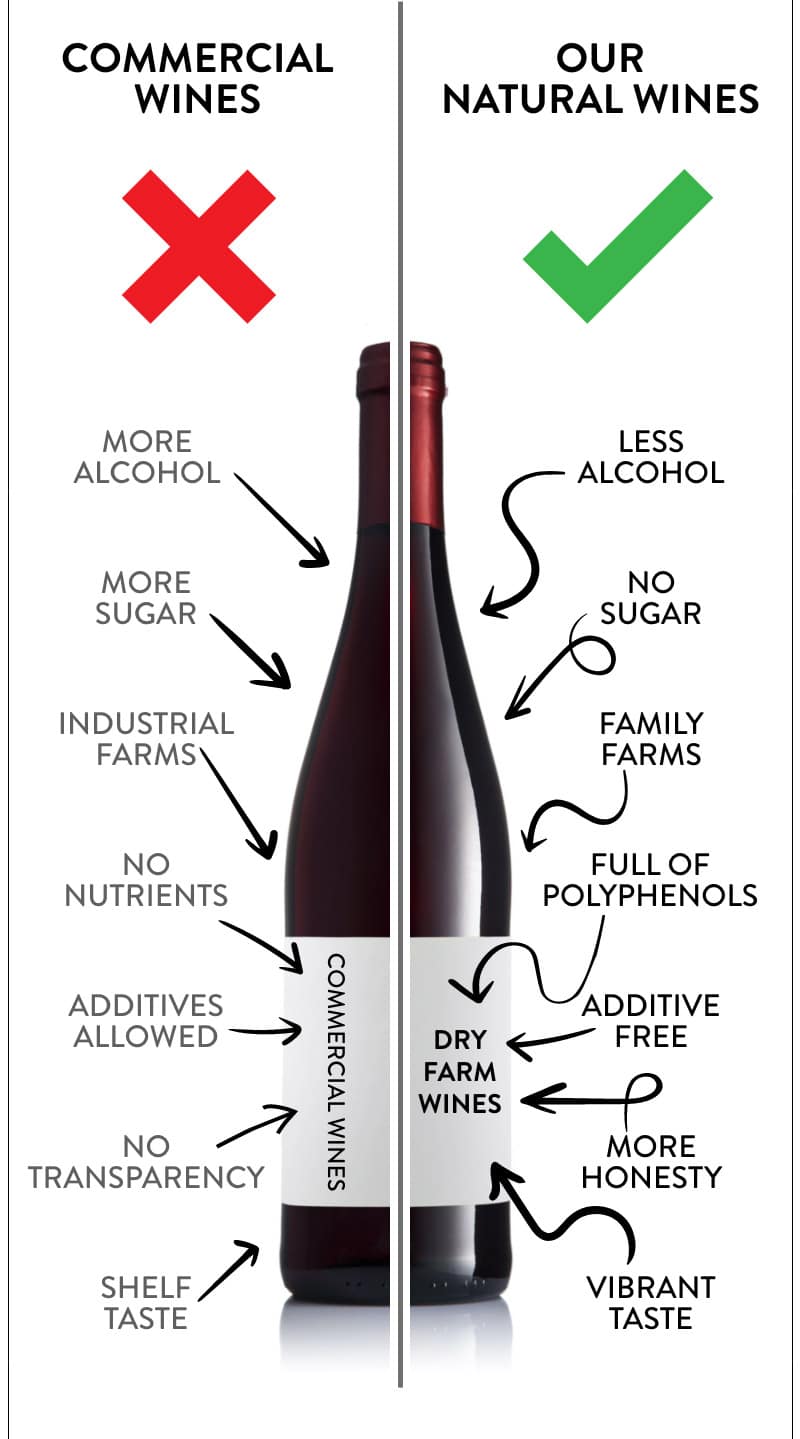 COMMERCIAL WINES

MORE ALCOHOL

MORE SUGAR

INDUSTRIAL FARMS

NO NUTRIENTS

ADDITIVES ALLOWED

NO TRANSPARENCY

SHELF TASTE

COMMERCIAL WINES

OUR NATURAL WINES

LESS ALCOHOL

NO SUGAR

FAMILY FARMS

FULL OF POLYPHENOLS

ADDITIVE FREE

MORE HONESTY

VIBRANT TASTE

DRY FARM WINES